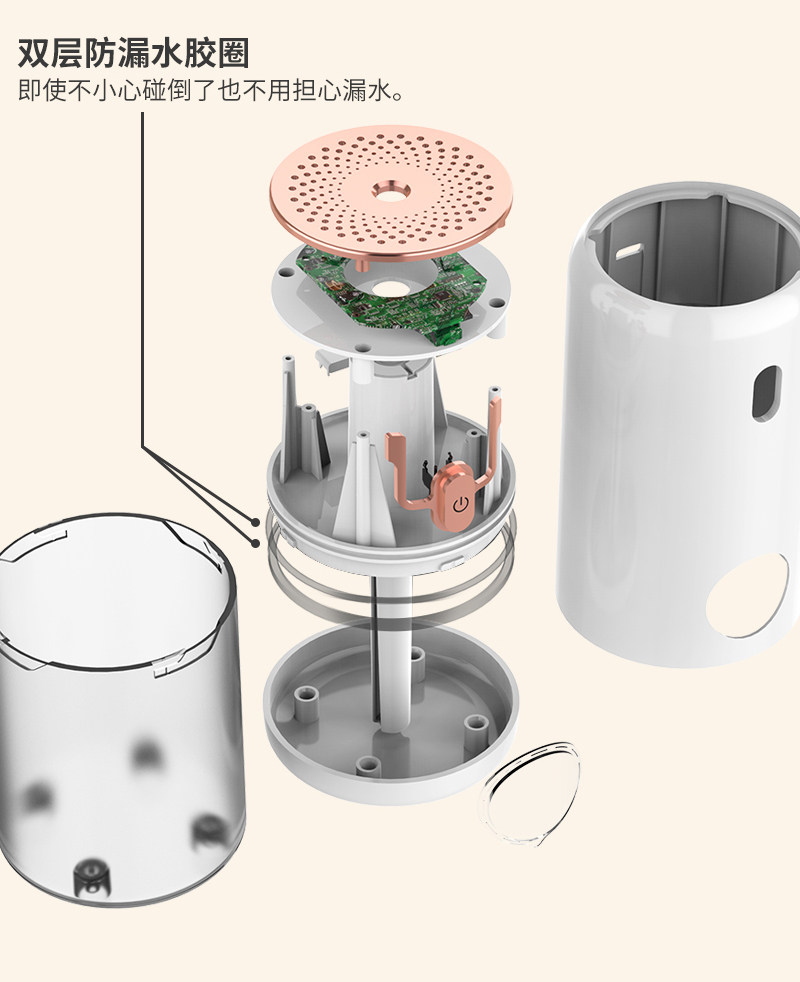 双层防漏水胶圈
即使不小心碰倒了也不用担心漏水。