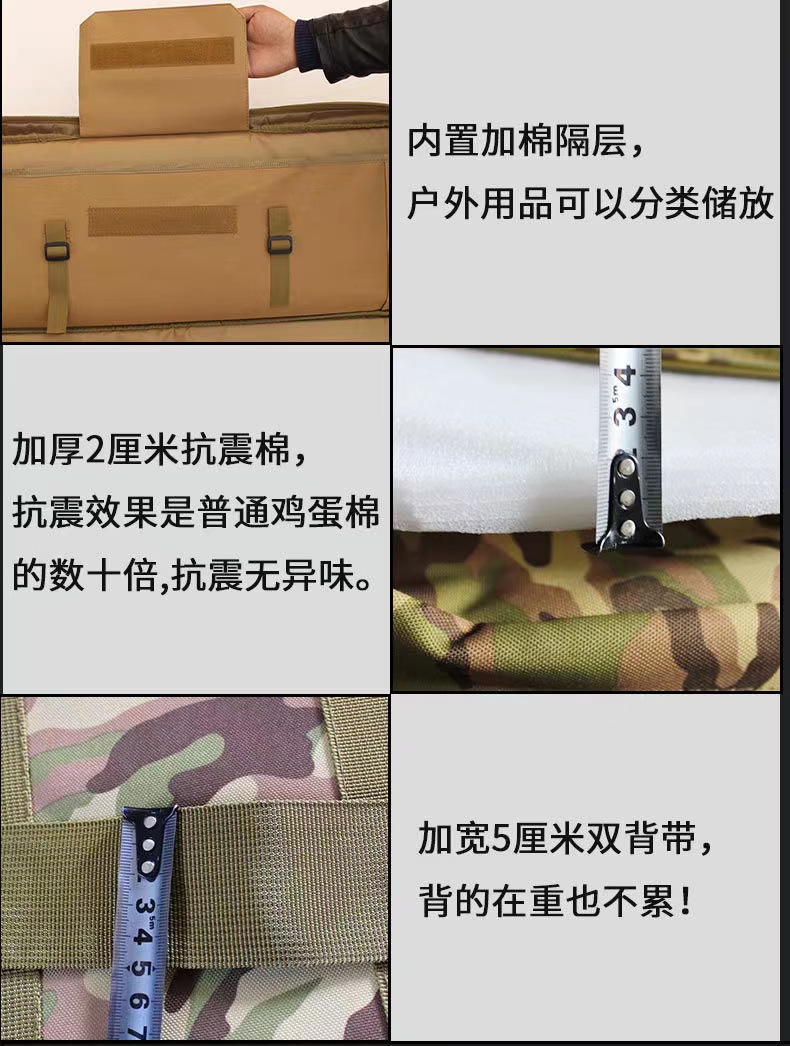 内置加棉隔层，
户外用品可以分类储放

加厚2厘米抗震棉，
抗震效果是普通鸡蛋棉
的数十倍,抗震无异味。

3 4

加宽5厘米双背带，
背的在重也不累！

3 4 5 6 7