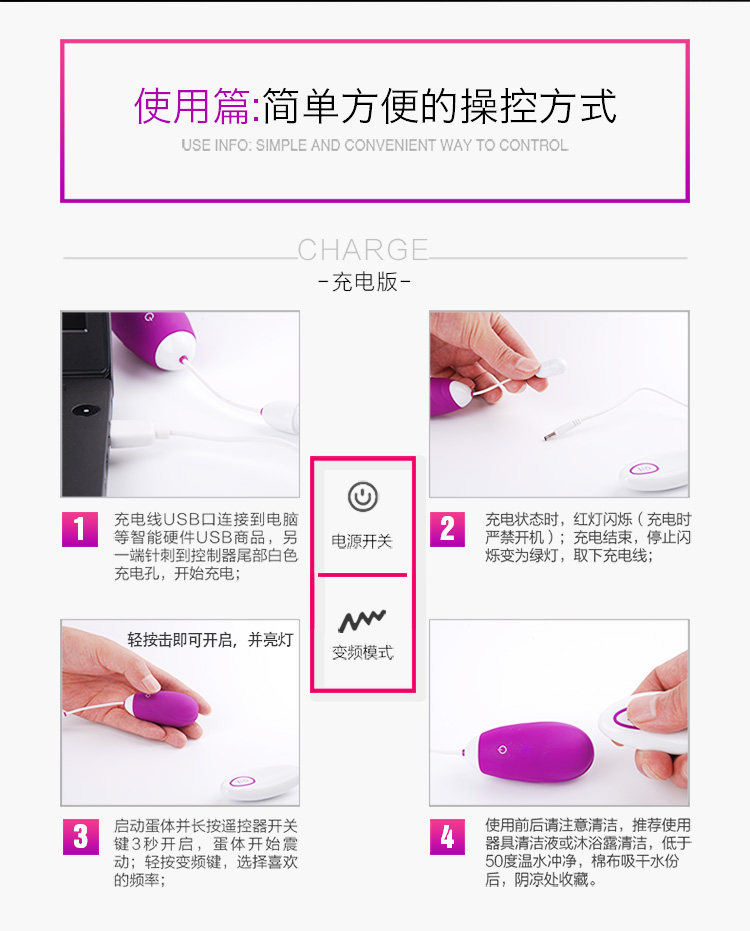 使用篇:简单方便的操控方式

USE INFO: SIMPLE AND CONVENIENT WAY TO CONTROL

CHARGE

-充电版-

1 充电线USB口连接到电脑等智能硬件USB商品，另一端针刺到控制器尾部白色充电孔，开始充电；

电源开关

变频模式

2 充电状态时，红灯闪烁（充电时严禁开机）；充电结束，停止闪烁变为绿灯，取下充电线；

轻按击即可开启，并亮灯

3 启动蛋体并长按遥控器开关键3秒开启，蛋体开始震动；轻按变频键，选择喜欢的频率；

4 使用前后请注意清洁，推荐使用器具清洁液或沐浴露清洁，低于50度温水冲净，棉布吸干水份后，阴凉处收藏。