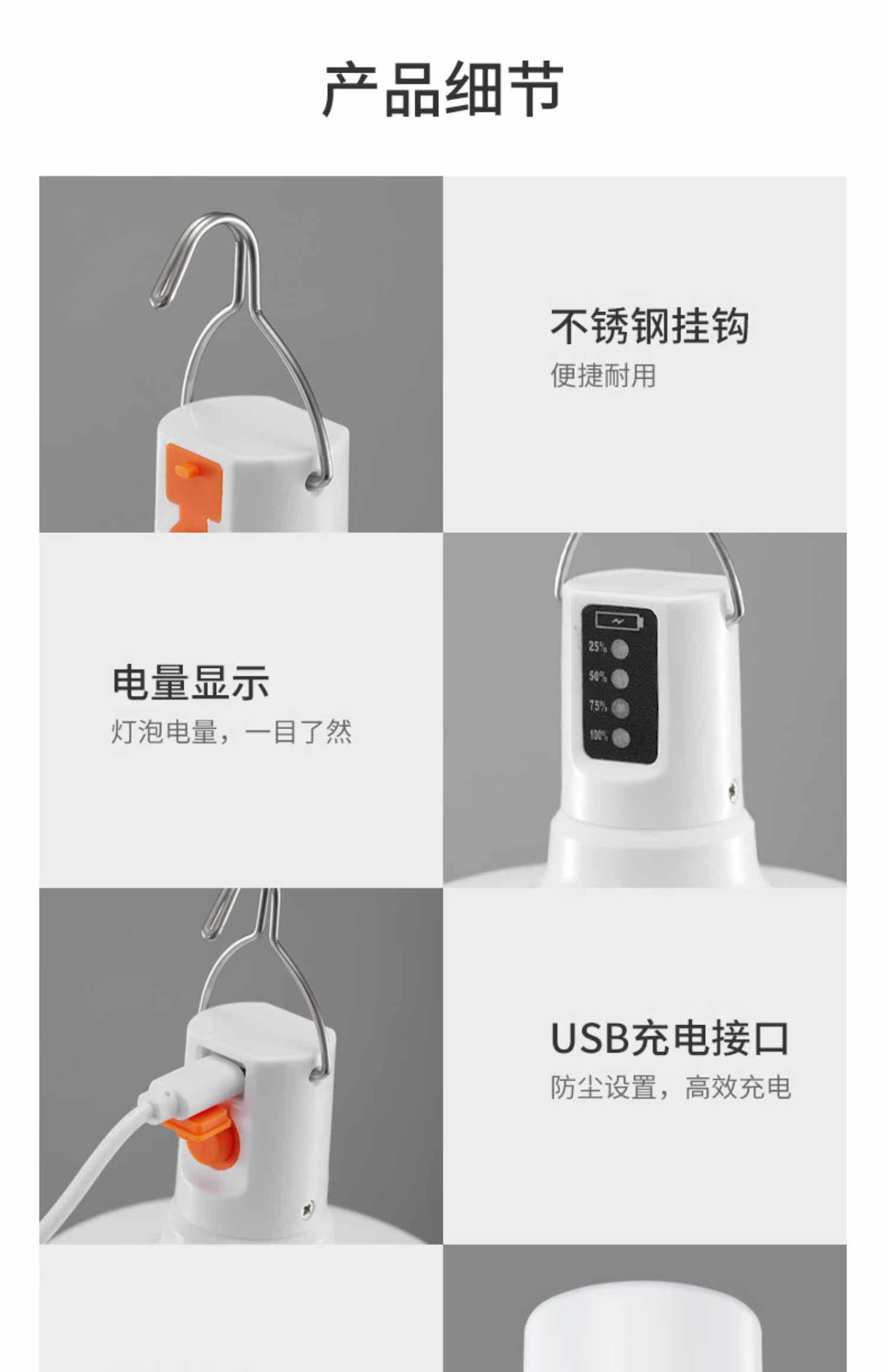 产品细节

不锈钢挂钩
便捷耐用

电量显示
灯泡电量，一目了然

25%
50%
75%
100%

USB充电接口
防尘设置，高效充电