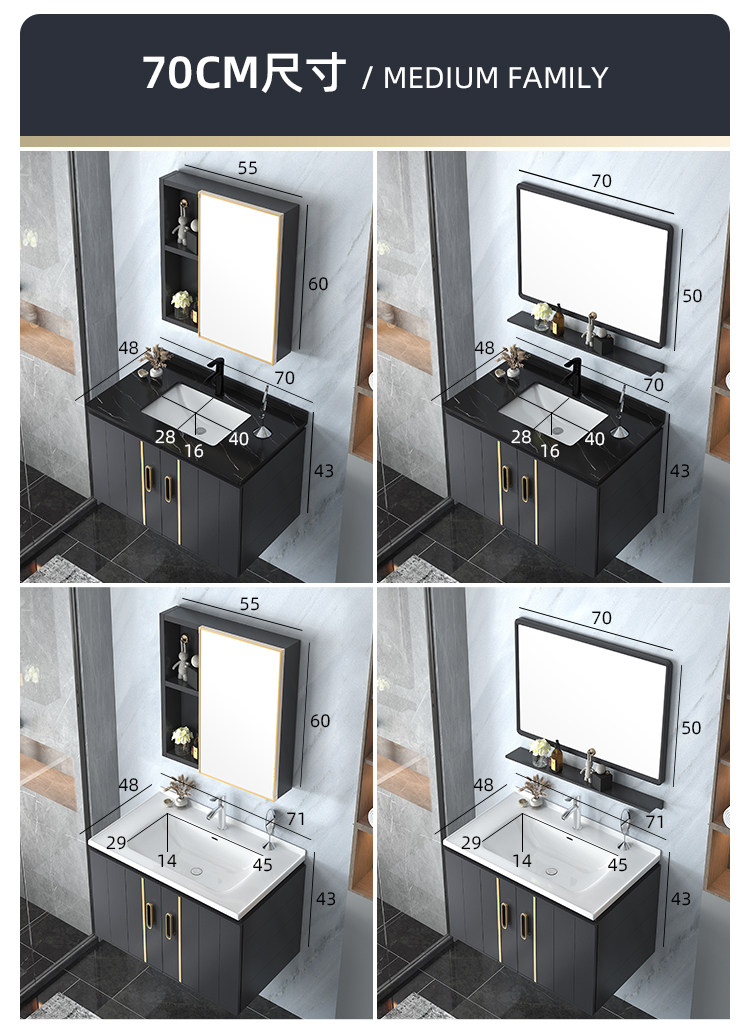 70CM尺寸 / MEDIUM FAMILY

55
60
48
70
28
16
40
43

70
50
48
70
28
16
40
43

55
60
48
71
29
14
45
43

70
50
48
71
29
14
45
43