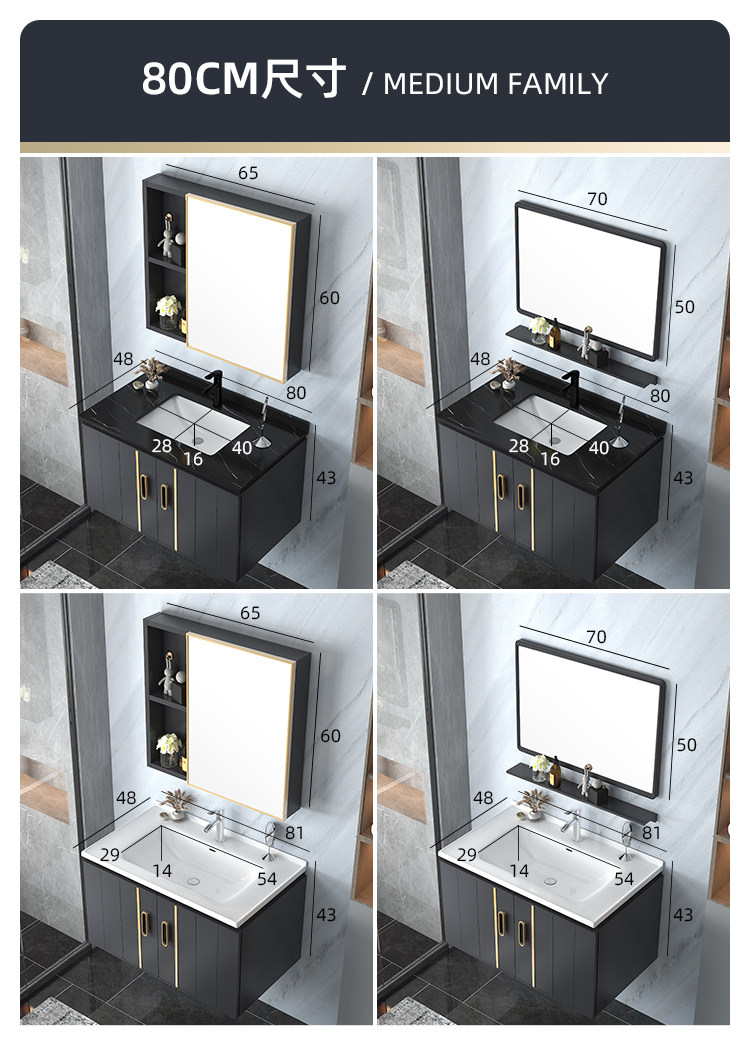 80CM尺寸 / MEDIUM FAMILY

65
60
48
80
28
16
40
43

70
50
48
80
28
16
40
43

65
60
48
81
29
14
54
43

70
50
48
81
29
14
54
43