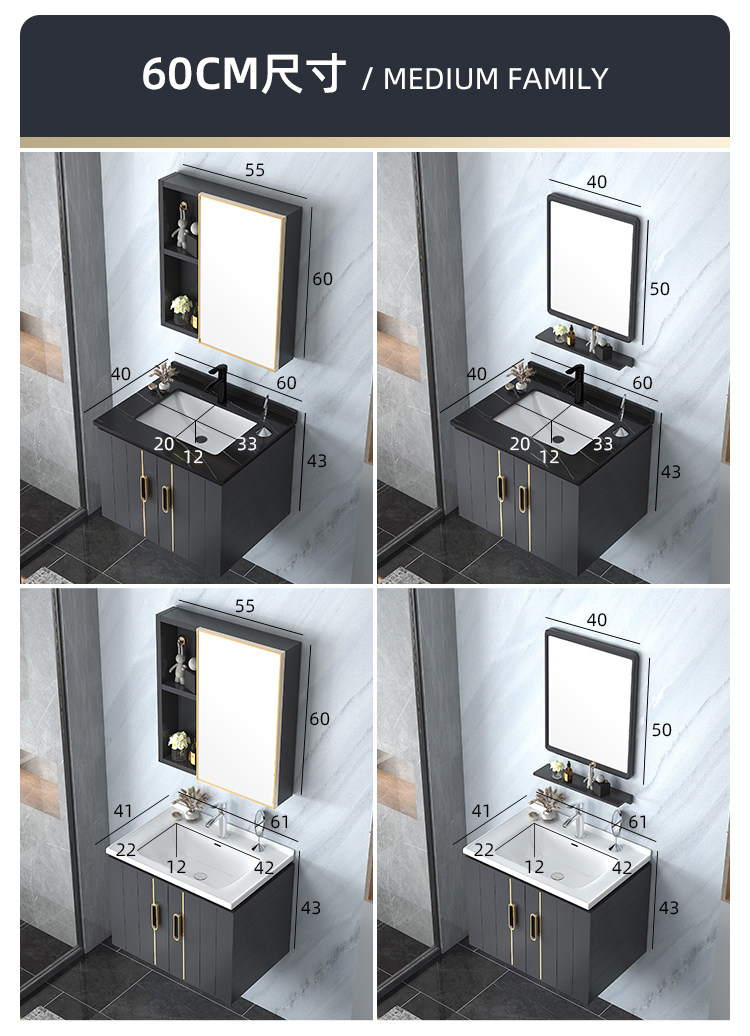 60CM尺寸 / MEDIUM FAMILY

55
60
40
60
20
12
33
43

40
50
40
60
20
12
33
43

55
60
41
61
22
12
42
43

40
50
41
61
22
12
42
43