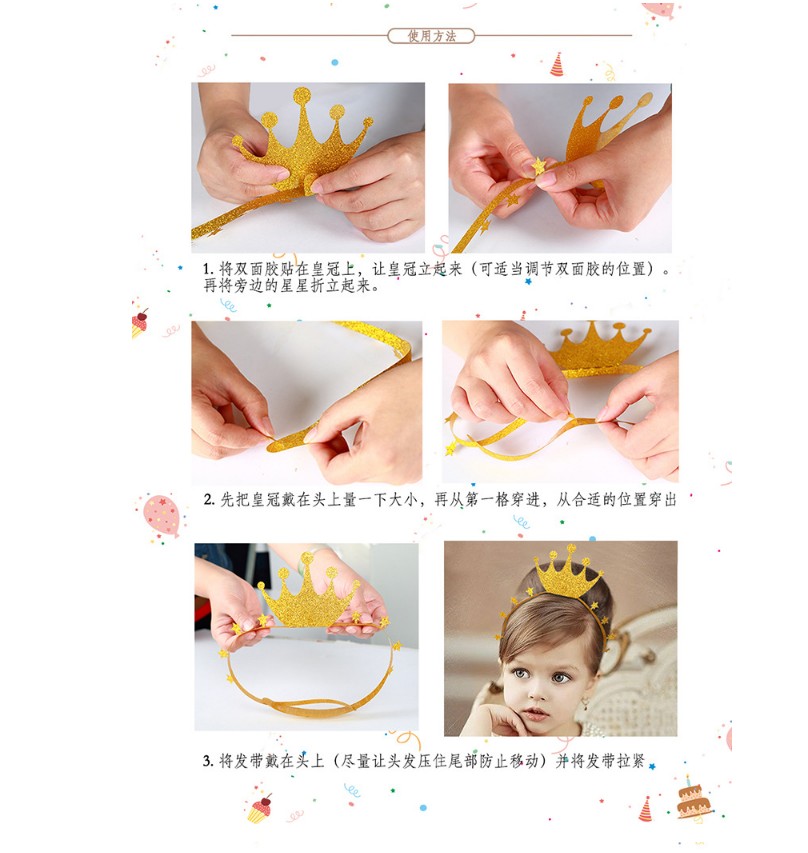 使用方法

1. 将双面胶贴在皇冠上，让皇冠立起来（可适当调节双面胶的位置）。再将旁边的星星折立起来。

2. 先把皇冠戴在头上量一下大小，再从第一格穿进，从合适的位置穿出

3. 将发带戴在头上（尽量让头发压住尾部防止移动）并将发带拉紧