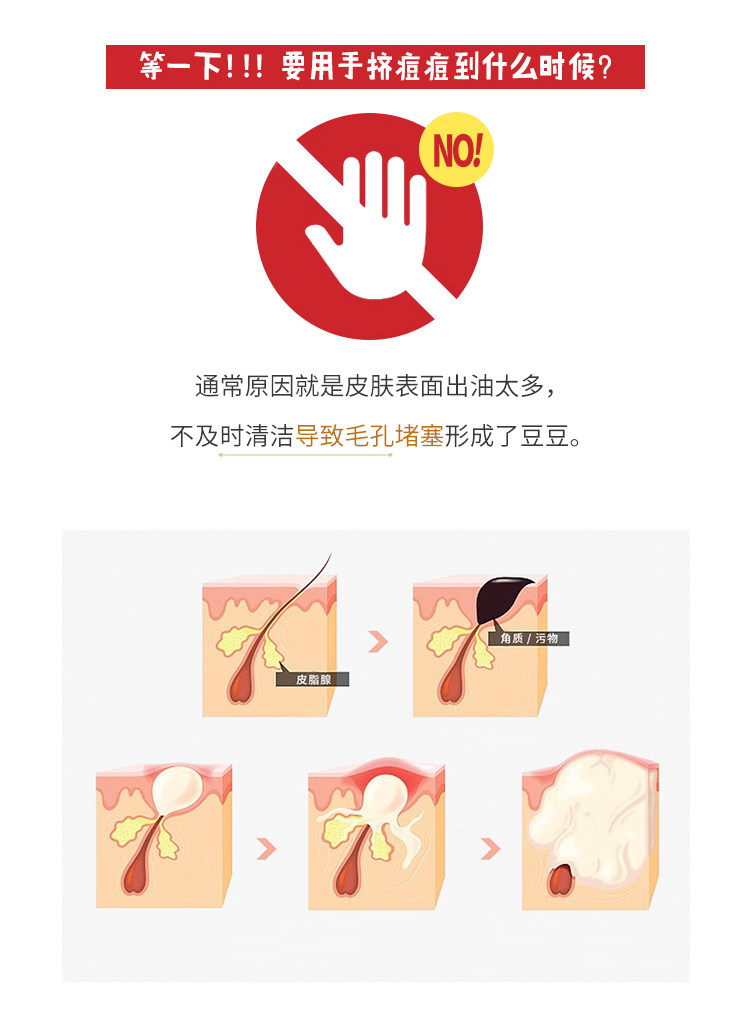 等一下!!! 要用手挤痘痘到什么时候?

NO!

通常原因就是皮肤表面出油太多,
不及时清洁导致毛孔堵塞形成了豆豆。

皮脂腺

角质 / 污物