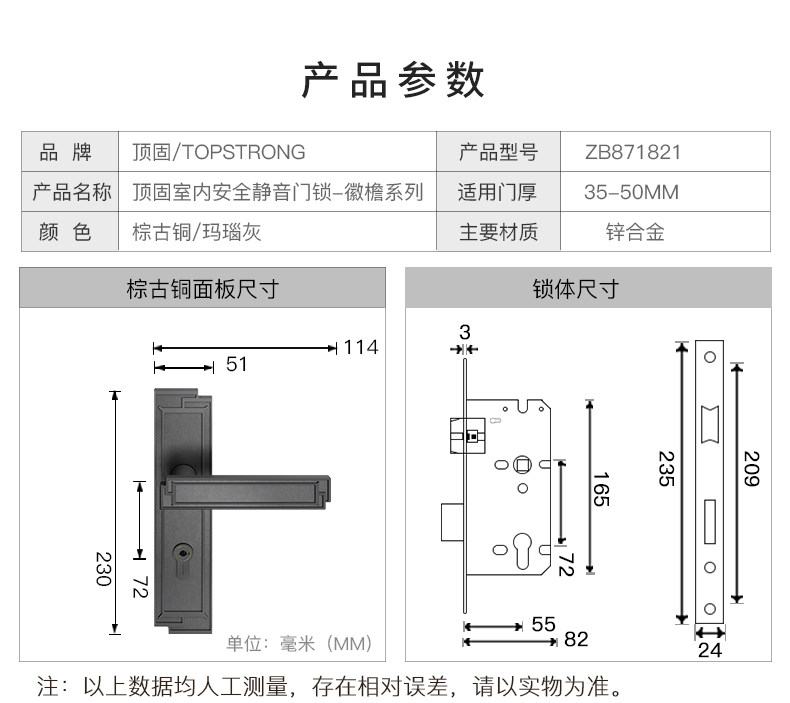 产品参数

| 品 牌 | 顶固/TOPSTRONG | 产品型号 | ZB871821 |
|---|---|---|---|
| 产品名称 | 顶固室内安全静音门锁-徽檐系列 | 适用门厚 | 35-50MM |
| 颜 色 | 棕古铜/玛瑙灰 | 主要材质 | 锌合金 |

棕古铜面板尺寸

114
51
230
72
单位：毫米（MM）

锁体尺寸

3
165
72
55
82
235
209
24

注：以上数据均人工测量，存在相对误差，请以实物为准。