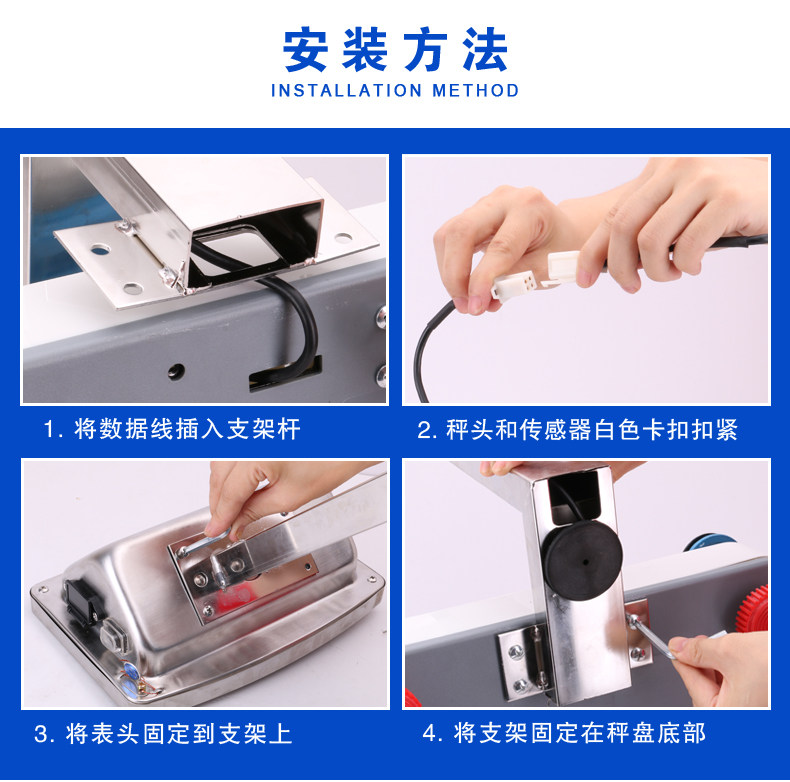 安装方法
INSTALLATION METHOD

1. 将数据线插入支架杆

2. 秤头和传感器白色卡扣扣紧

3. 将表头固定到支架上

4. 将支架固定在秤盘底部