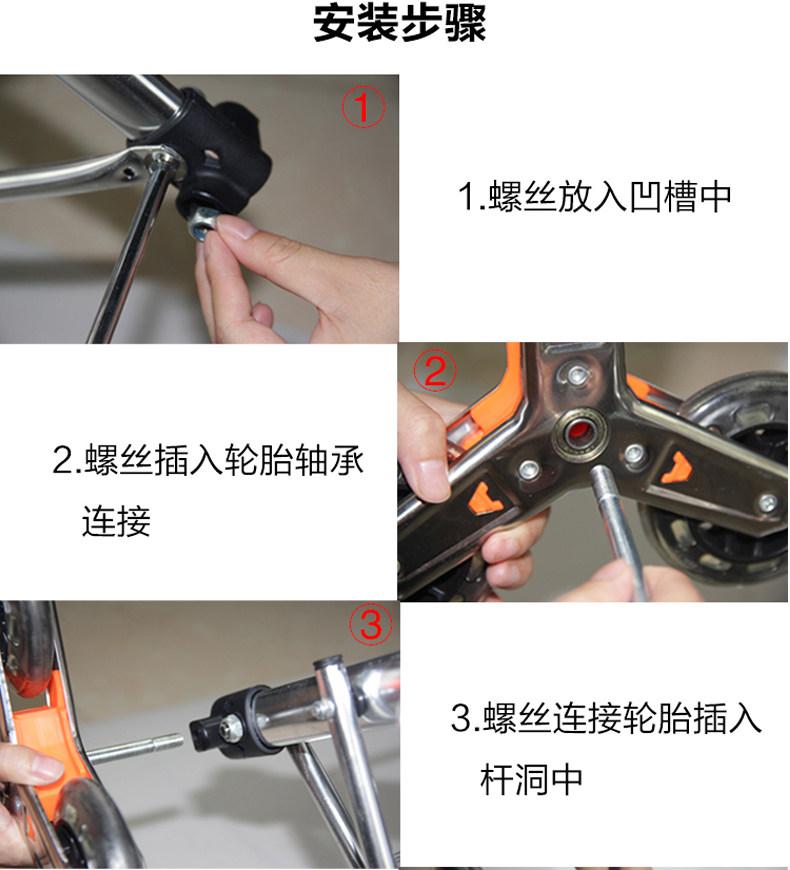 安装步骤

①

1.螺丝放入凹槽中

②

2.螺丝插入轮胎轴承连接

③

3.螺丝连接轮胎插入杆洞中