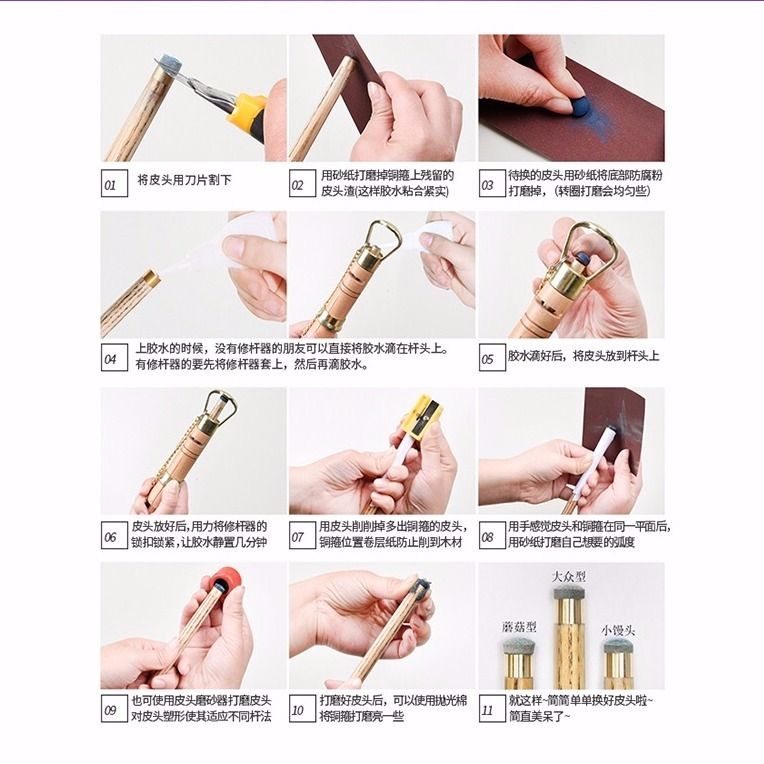 01 将皮头用刀片割下

02 用砂纸打磨掉铜箍上残留的皮头渣(这样胶水粘合紧实)

03 待换的皮头用砂纸将底部防腐粉打磨掉，(转圈打磨会均匀些)

04 上胶水的时候，没有修杆器的朋友可以直接将胶水滴在杆头上。有修杆器的要先将修杆器套上，然后再滴胶水。

05 胶水滴好后，将皮头放到杆头上

06 皮头放好后,用力将修杆器的锁扣锁紧，让胶水静置几分钟

07 用皮头削削掉多出铜箍的皮头，铜箍位置卷层纸防止削到木材

08 用手感觉皮头和铜箍在同一平面后，用砂纸打磨自己想要的弧度

09 也可使用皮头磨砂器打磨皮头对皮头塑形使其适应不同杆法

10 打磨好皮头后，可以使用抛光棉将铜箍打磨亮一些

大众型
蘑菇型
小馒头

11 就这样~简简单单换好皮头啦~简直美呆了~