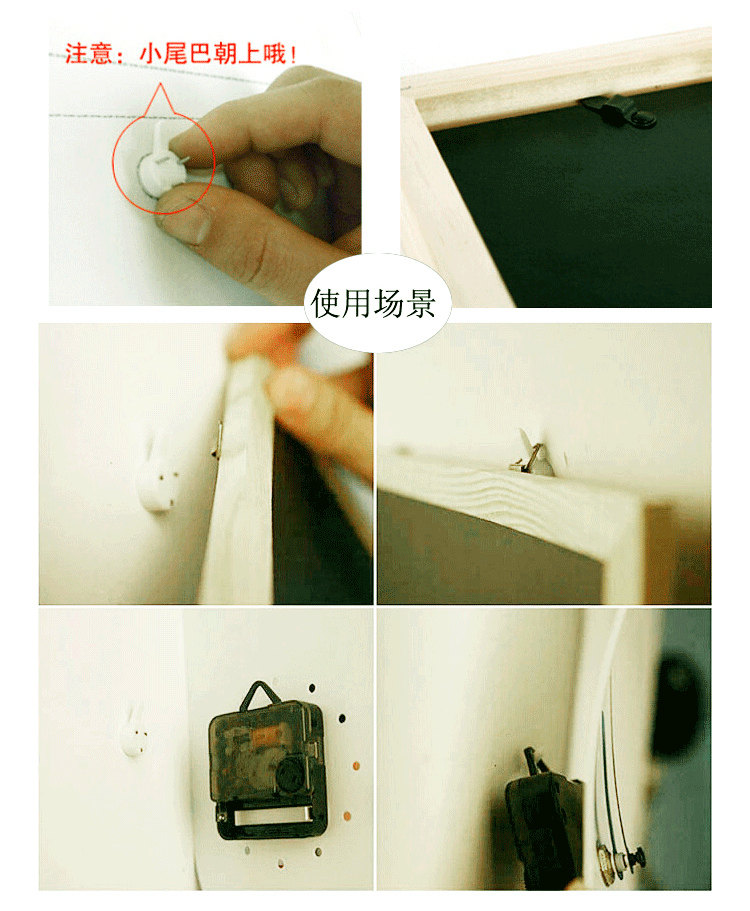 注意：小尾巴朝上哦！

使用场景