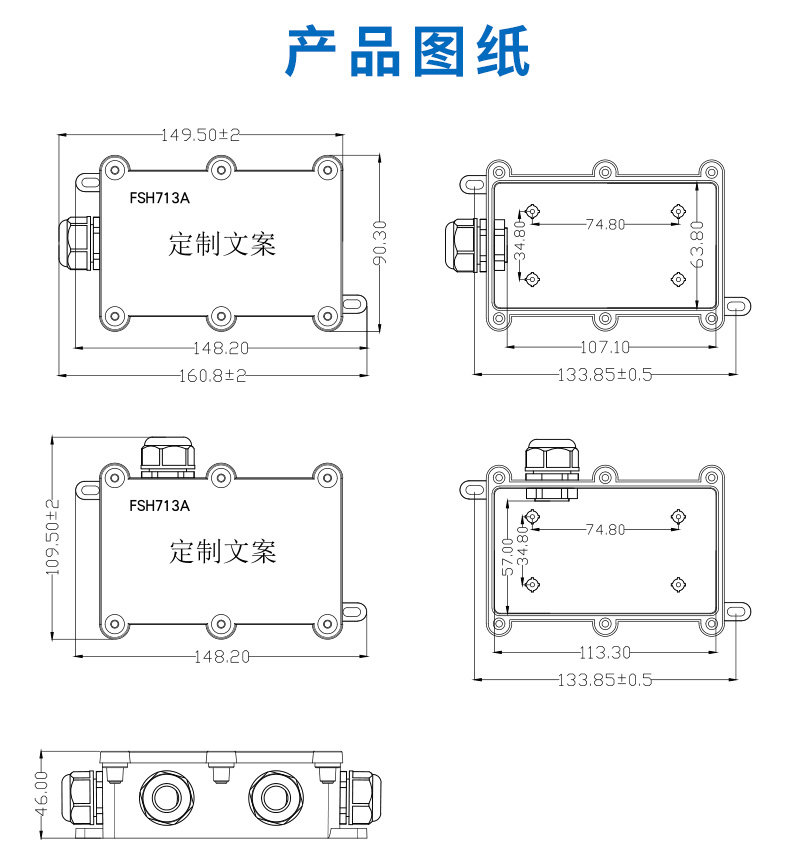 产品图纸

149.50±2
FSH713A
定制文案
90.30
148.20
160.8±2

74.80
34.80
63.80
107.10
133.85±0.5

109.50±2
FSH713A
定制文案
148.20

74.80
57.00
34.80
113.30
133.85±0.5

46.00