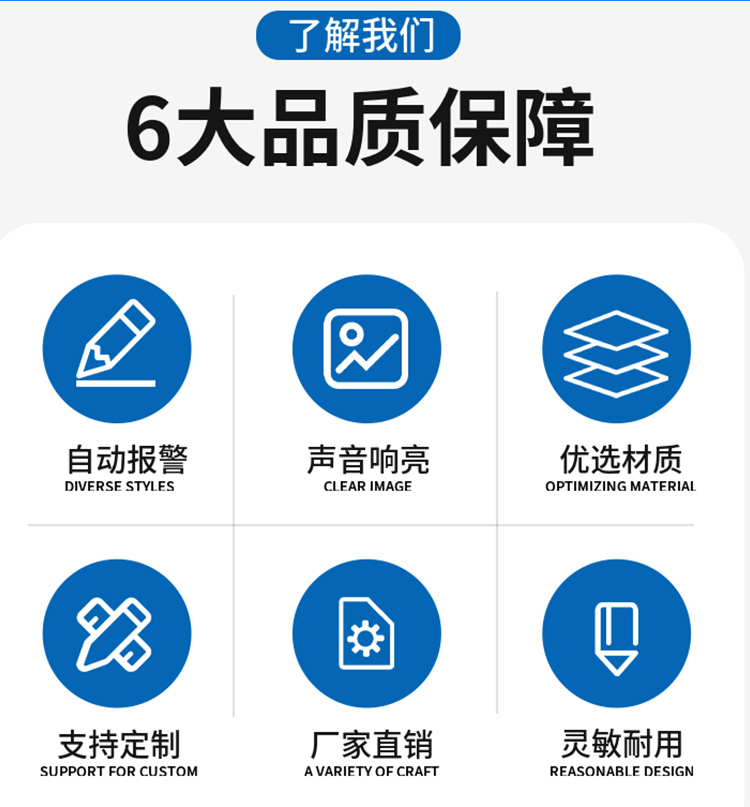 了解我们

6大品质保障

自动报警
DIVERSE STYLES

声音响亮
CLEAR IMAGE

优选材质
OPTIMIZING MATERIAL

支持定制
SUPPORT FOR CUSTOM

厂家直销
A VARIETY OF CRAFT

灵敏耐用
REASONABLE DESIGN