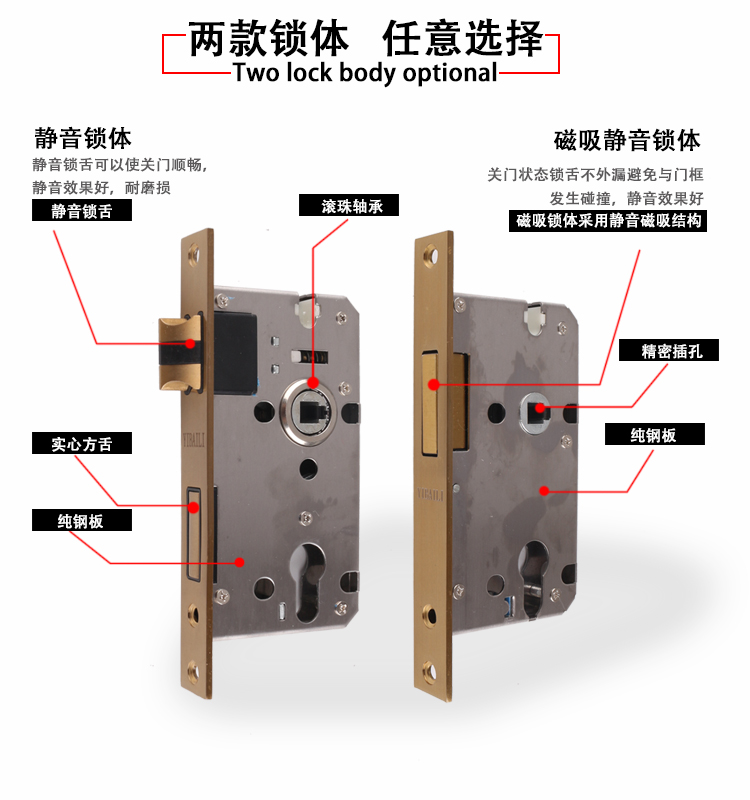 两款锁体 任意选择
Two lock body optional

静音锁体
静音锁舌可以使关门顺畅，静音效果好，耐磨损

静音锁舌

滚珠轴承

实心方舌

纯钢板

YIBAILI

磁吸静音锁体
关门状态锁舌不外漏避免与门框发生碰撞，静音效果好

磁吸锁体采用静音磁吸结构

精密插孔

纯钢板

YIBAILI