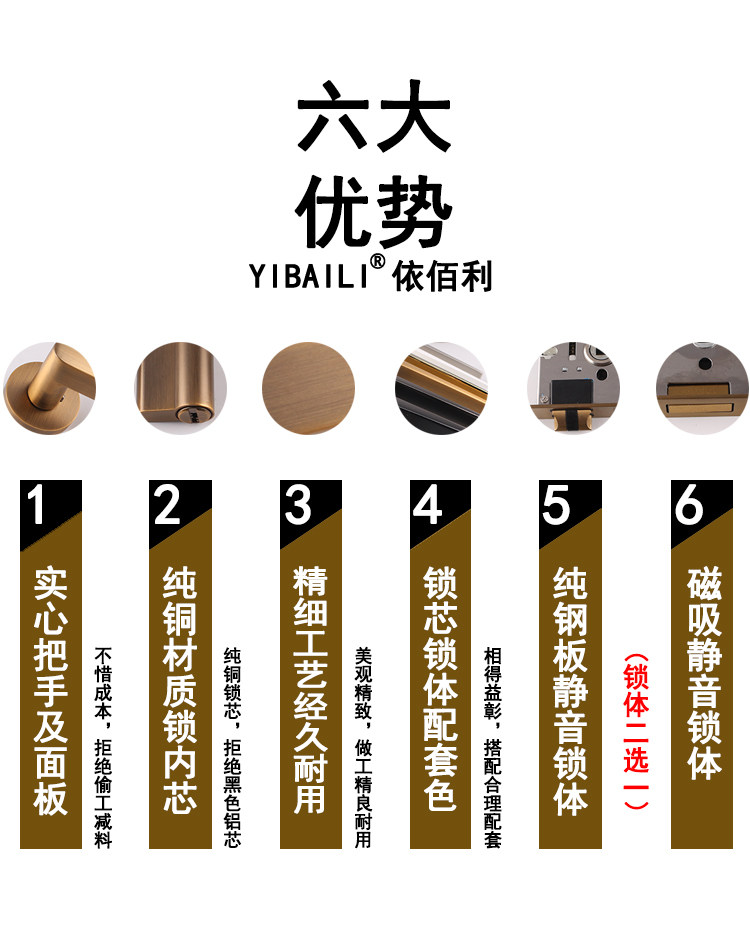 六大
优势
YIBAILI® 依佰利

1
实心把手及面板
不惜成本，拒绝偷工减料

2
纯铜材质锁内芯
纯铜锁芯，拒绝黑色铝芯

3
精细工艺经久耐用
美观精致，做工精良耐用

4
锁芯锁体配套色
相得益彰，搭配合理配套

5
纯钢板静音锁体
（锁体二选一）

6
磁吸静音锁体