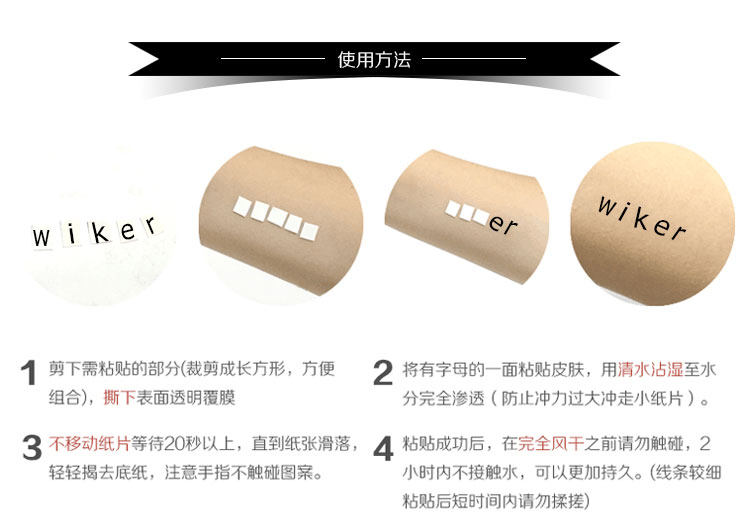 使用方法

wiker

er

wiker

1 剪下需粘贴的部分(裁剪成长方形，方便组合)，撕下表面透明覆膜

2 将有字母的一面粘贴皮肤，用清水沾湿至水分完全渗透（防止冲力过大冲走小纸片）。

3 不移动纸片等待20秒以上，直到纸张滑落，轻轻揭去底纸，注意手指不触碰图案。

4 粘贴成功后，在完全风干之前请勿触碰，2小时内不接触水，可以更加持久。(线条较细粘贴后短时间内请勿揉搓)