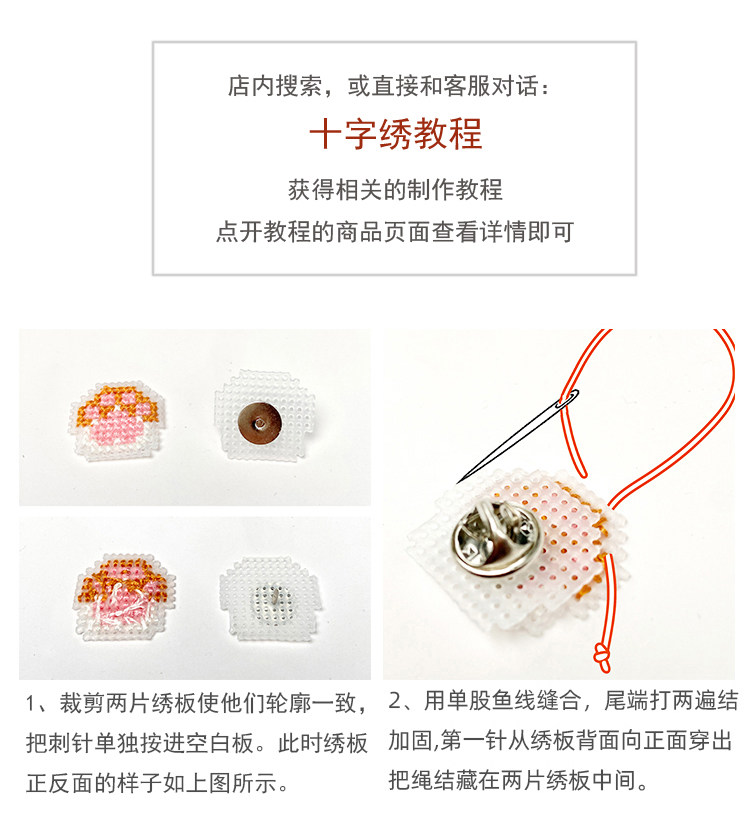 店内搜索，或直接和客服对话：

十字绣教程

获得相关的制作教程

点开教程的商品页面查看详情即可

1、裁剪两片绣板使他们轮廓一致，把刺针单独按进空白板。此时绣板正反面的样子如上图所示。

2、用单股鱼线缝合，尾端打两遍结加固,第一针从绣板背面向正面穿出把绳结藏在两片绣板中间。