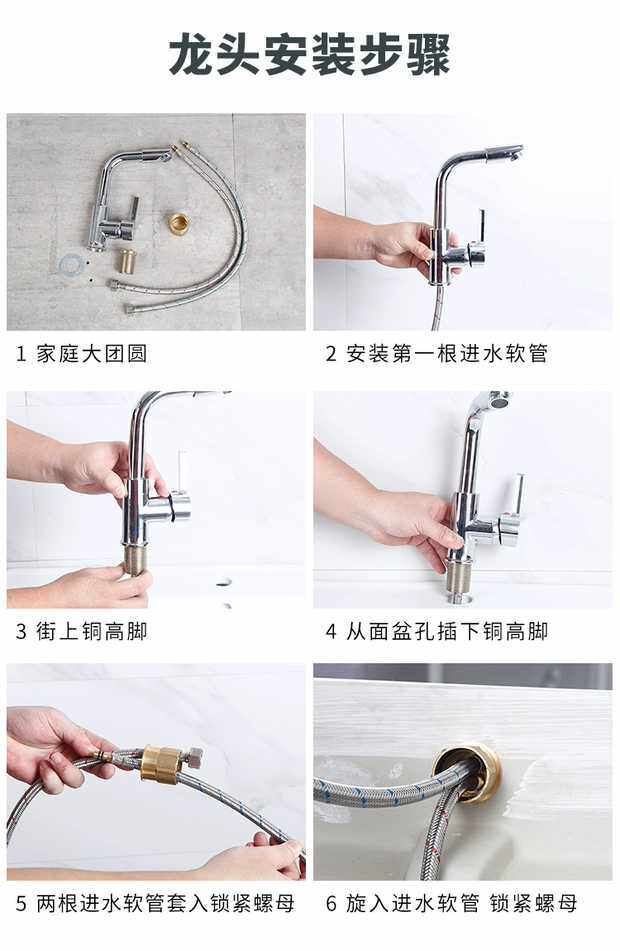 龙头安装步骤

1 家庭大团圆

2 安装第一根进水软管

3 街上铜高脚

4 从面盆孔插下铜高脚

5 两根进水软管套入锁紧螺母

6 旋入进水软管 锁紧螺母