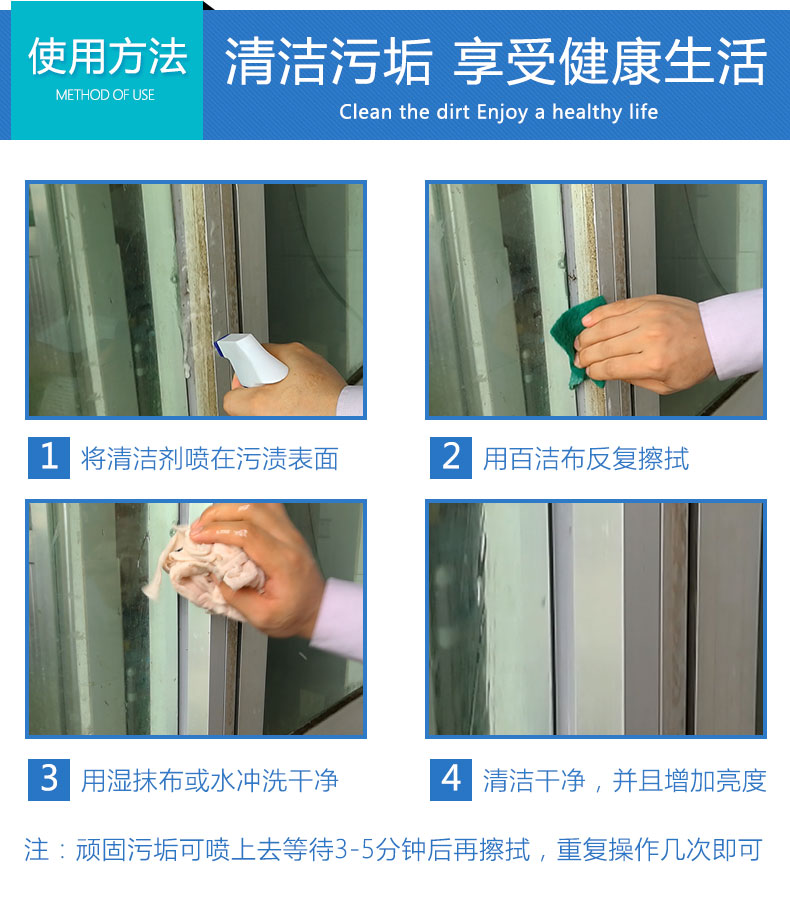 使用方法
METHOD OF USE

清洁污垢 享受健康生活
Clean the dirt Enjoy a healthy life

1 将清洁剂喷在污渍表面

2 用百洁布反复擦拭

3 用湿抹布或水冲洗干净

4 清洁干净，并且增加亮度

注：顽固污垢可喷上去等待3-5分钟后再擦拭，重复操作几次即可