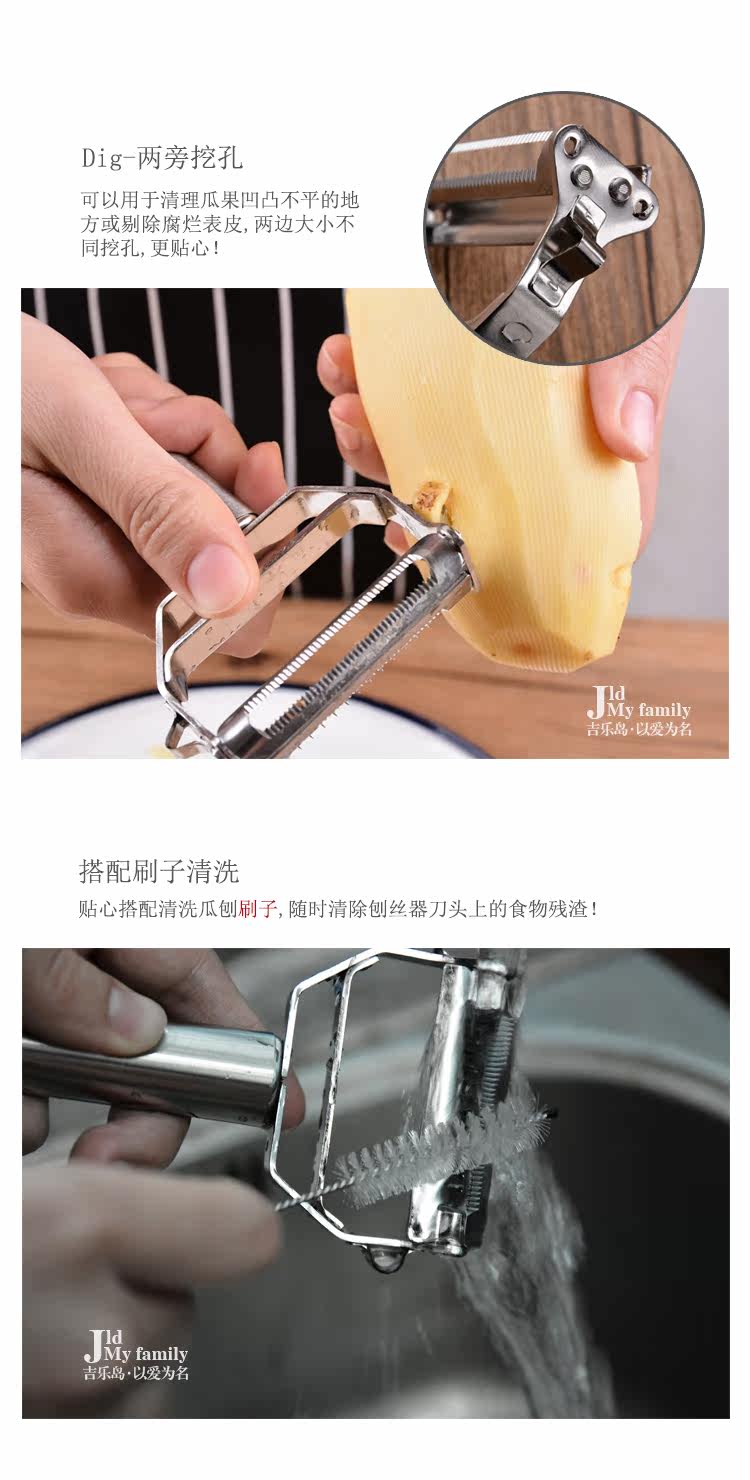 Dig-两旁挖孔

可以用于清理瓜果凹凸不平的地方或剔除腐烂表皮,两边大小不同挖孔,更贴心!

Jld
My family
吉乐岛·以爱为名

搭配刷子清洗

贴心搭配清洗瓜刨刷子,随时清除刨丝器刀头上的食物残渣!

Jld
My family
吉乐岛·以爱为名