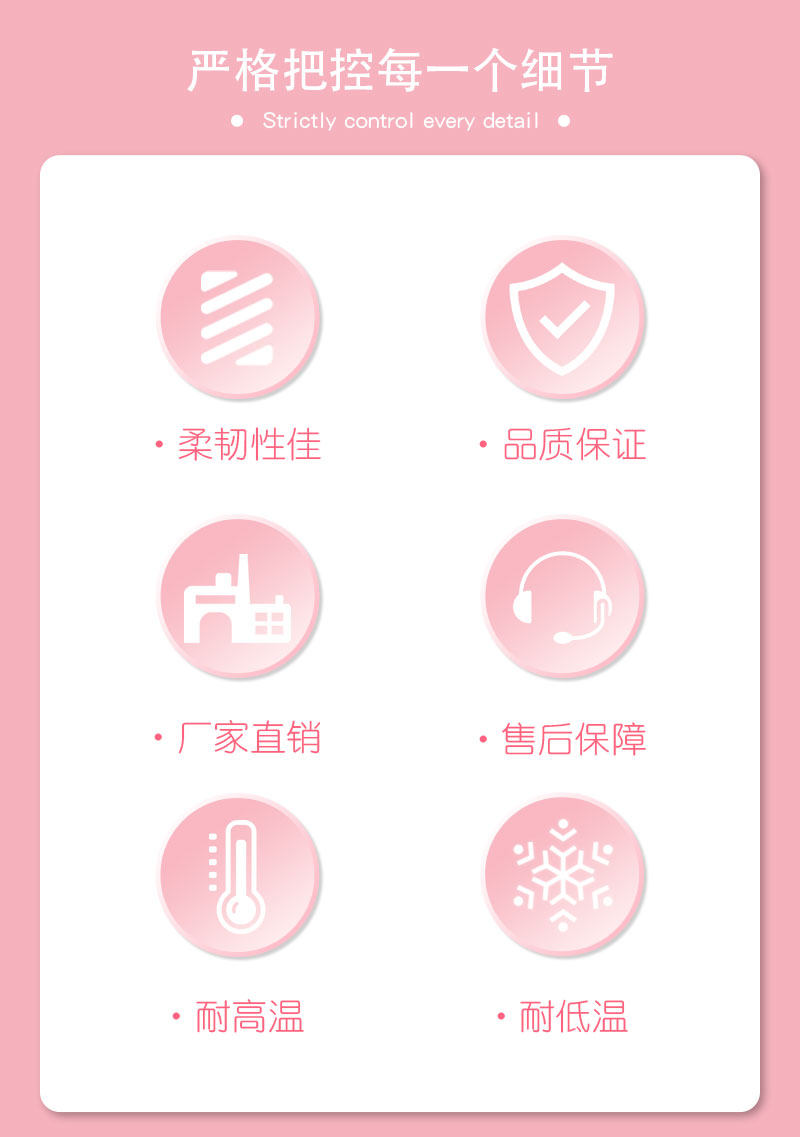 严格把控每一个细节

• Strictly control every detail •

• 柔韧性佳

• 品质保证

• 厂家直销

• 售后保障

• 耐高温

• 耐低温