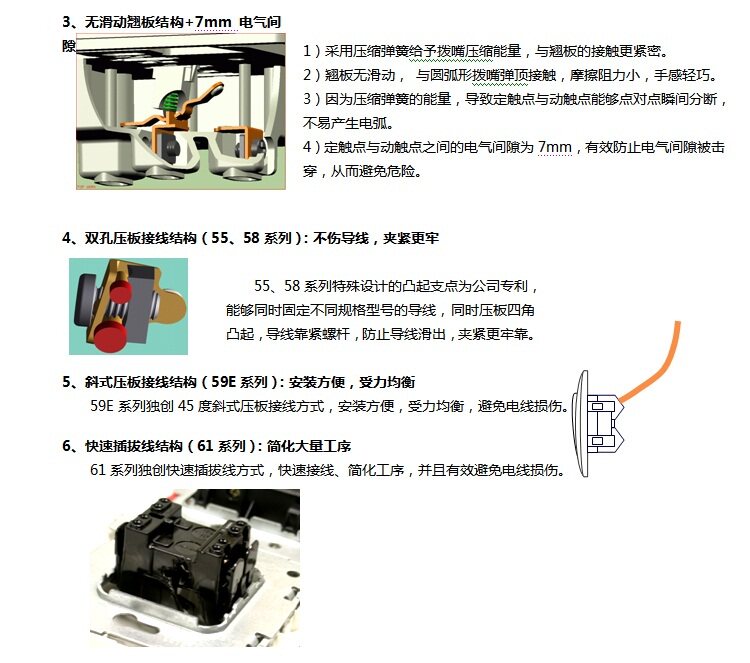 3、无滑动翘板结构+7mm 电气间隙

1）采用压缩弹簧给予拨嘴压缩能量，与翘板的接触更紧密。
2）翘板无滑动， 与圆弧形拨嘴弹顶接触，摩擦阻力小，手感轻巧。
3）因为压缩弹簧的能量，导致定触点与动触点能够点对点瞬间分断，不易产生电弧。
4）定触点与动触点之间的电气间隙为 7mm，有效防止电气间隙被击穿，从而避免危险。

4、双孔压板接线结构（55、58 系列）：不伤导线，夹紧更牢

55、58 系列特殊设计的凸起支点为公司专利，能够同时固定不同规格型号的导线，同时压板四角凸起，导线靠紧螺杆，防止导线滑出，夹紧更牢靠。

5、斜式压板接线结构（59E 系列）：安装方便，受力均衡

59E 系列独创 45 度斜式压板接线方式，安装方便，受力均衡，避免电线损伤。

6、快速插拔线结构（61 系列）：简化大量工序

61 系列独创快速插拔线方式，快速接线、简化工序，并且有效避免电线损伤。