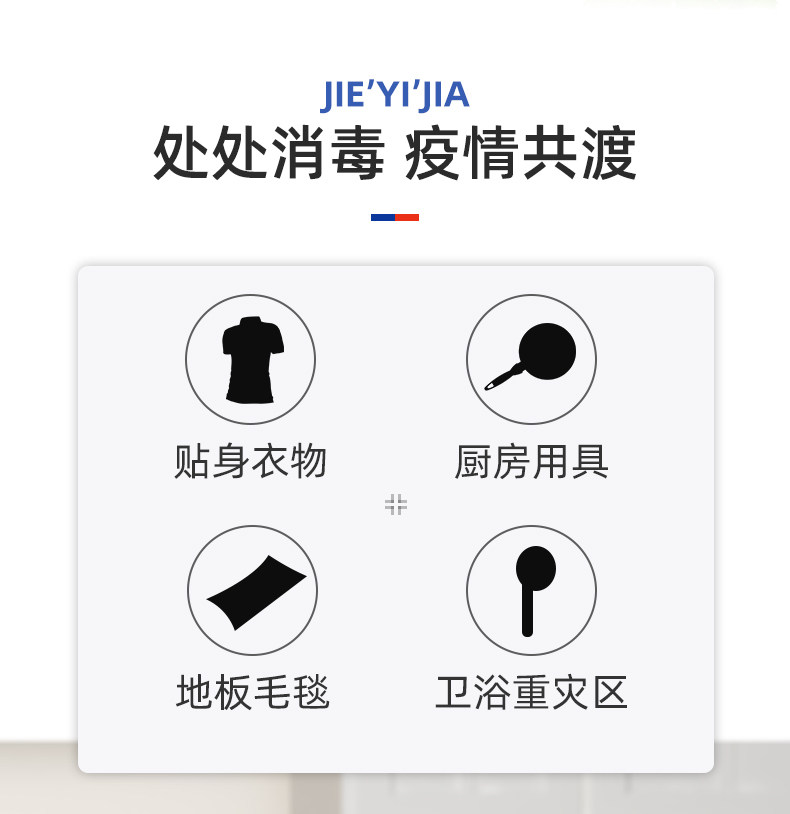 JIE'YI'JIA

处处消毒 疫情共渡

贴身衣物

厨房用具

地板毛毯

卫浴重灾区