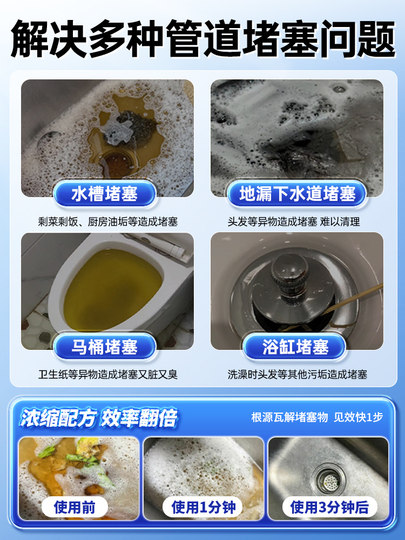 解决多种管道堵塞问题

水槽堵塞
剩菜剩饭、厨房油垢等造成堵塞

地漏下水道堵塞
头发等异物造成堵塞 难以清理

马桶堵塞
卫生纸等异物造成堵塞又脏又臭

浴缸堵塞
洗澡时头发等其他污垢造成堵塞

浓缩配方 效率翻倍
根源瓦解堵塞物 见效快1步

使用前
使用1分钟
使用3分钟后