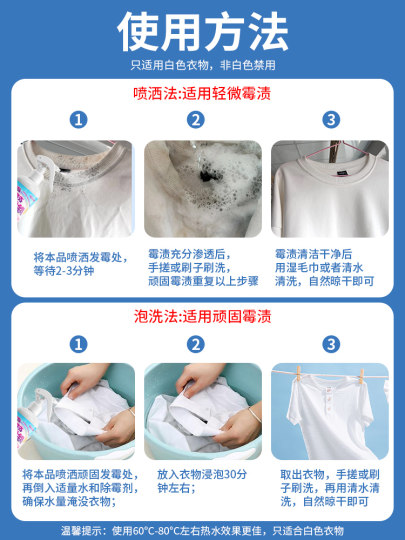 使用方法
只适用白色衣物，非白色禁用

喷洒法:适用轻微霉渍

1

将本品喷洒发霉处，等待2-3分钟

2

霉渍充分渗透后，手搓或刷子刷洗，顽固霉渍重复以上步骤

3

霉渍清洁干净后用湿毛巾或者清水清洗，自然晾干即可

泡洗法:适用顽固霉渍

1

将本品喷洒顽固发霉处，再倒入适量水和除霉剂，确保水量淹没衣物；

2

放入衣物浸泡30分钟左右；

3

取出衣物，手搓或刷子刷洗，再用清水清洗，自然晾干即可

温馨提示：使用60°C-80°C左右热水效果更佳，只适合白色衣物