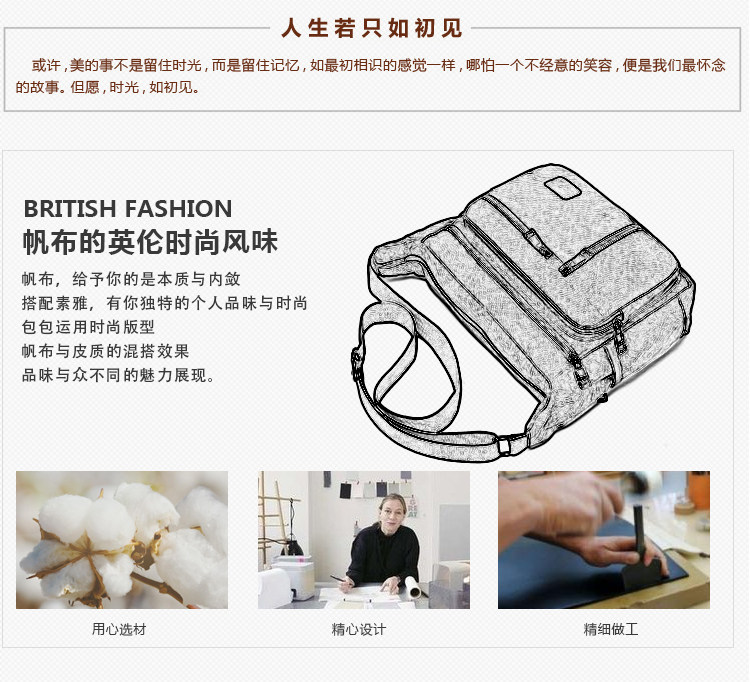 人生若只如初见

或许，美的事不是留住时光，而是留住记忆，如最初相识的感觉一样，哪怕一个不经意的笑容，便是我们最怀念的故事。但愿，时光，如初见。

BRITISH FASHION
帆布的英伦时尚风味

帆布，给予你的是本质与内敛
搭配素雅，有你独特的个人品味与时尚
包包运用时尚版型
帆布与皮质的混搭效果
品味与众不同的魅力展现。

用心选材

精心设计

精细做工