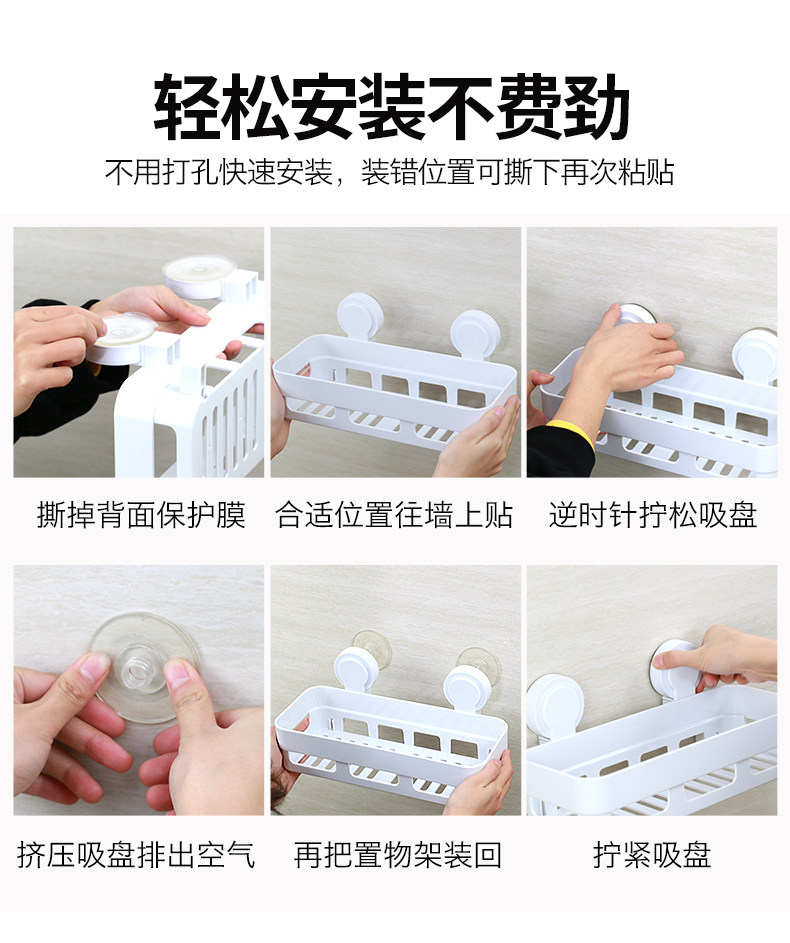 轻松安装不费劲

不用打孔快速安装，装错位置可撕下再次粘贴

撕掉背面保护膜

合适位置往墙上贴

逆时针拧松吸盘

挤压吸盘排出空气

再把置物架装回

拧紧吸盘