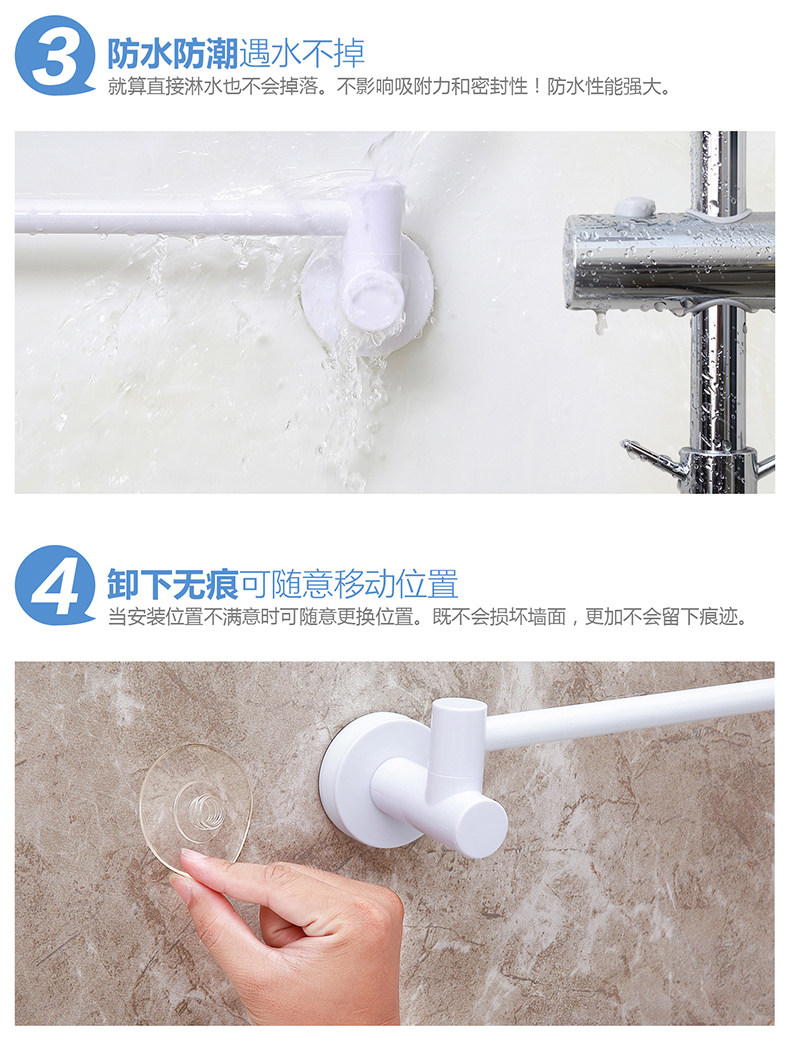 3 防水防潮遇水不掉
就算直接淋水也不会掉落。不影响吸附力和密封性！防水性能强大。

4 卸下无痕可随意移动位置
当安装位置不满意时可随意更换位置。既不会损坏墙面，更加不会留下痕迹。