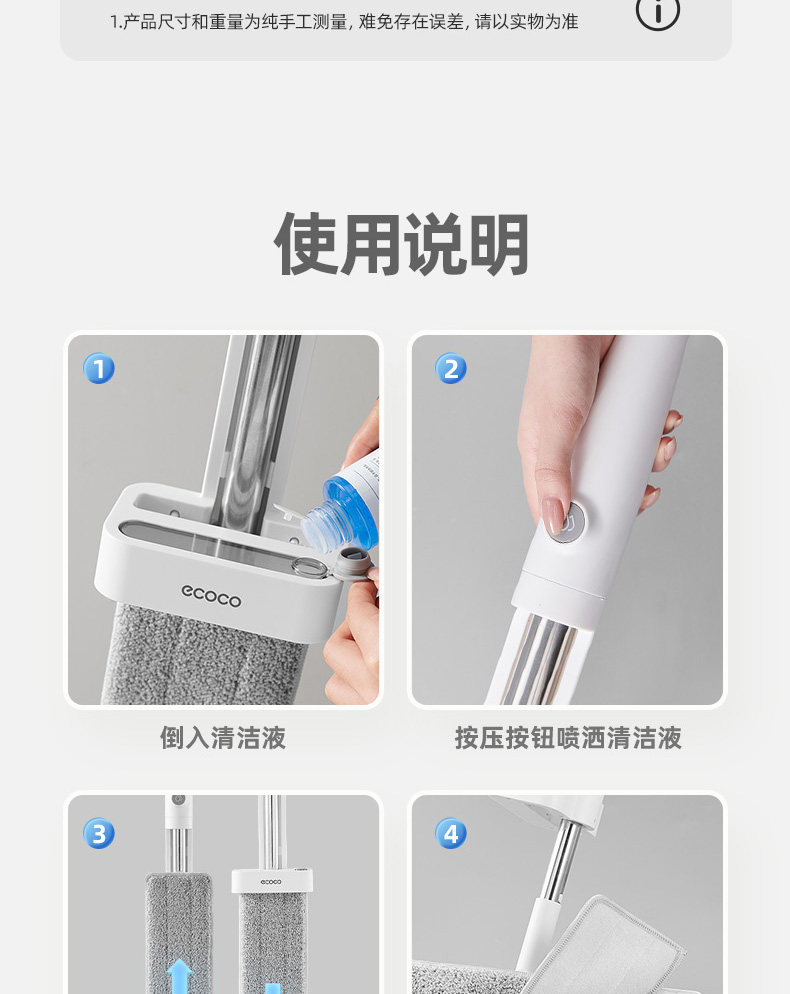 1.产品尺寸和重量为纯手工测量, 难免存在误差, 请以实物为准

使用说明

1

ecoco

倒入清洁液

2

按压按钮喷洒清洁液

3

ecoco

4