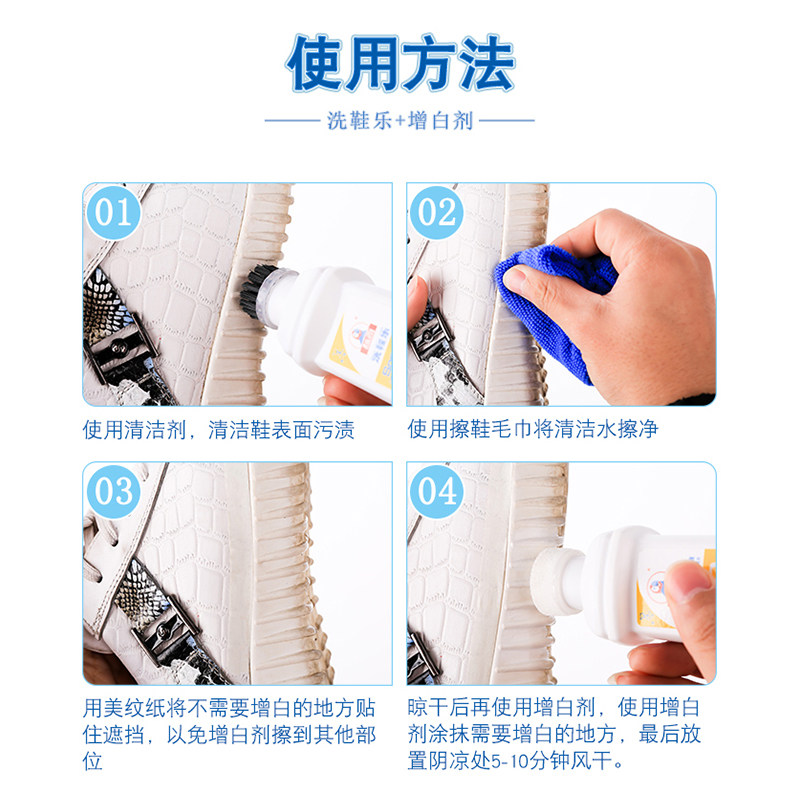 使用方法

洗鞋乐+增白剂

01

使用清洁剂，清洁鞋表面污渍

02

使用擦鞋毛巾将清洁水擦净

03

用美纹纸将不需要增白的地方贴住遮挡，以免增白剂擦到其他部位

04

晾干后再使用增白剂，使用增白剂涂抹需要增白的地方，最后放置阴凉处5-10分钟风干。