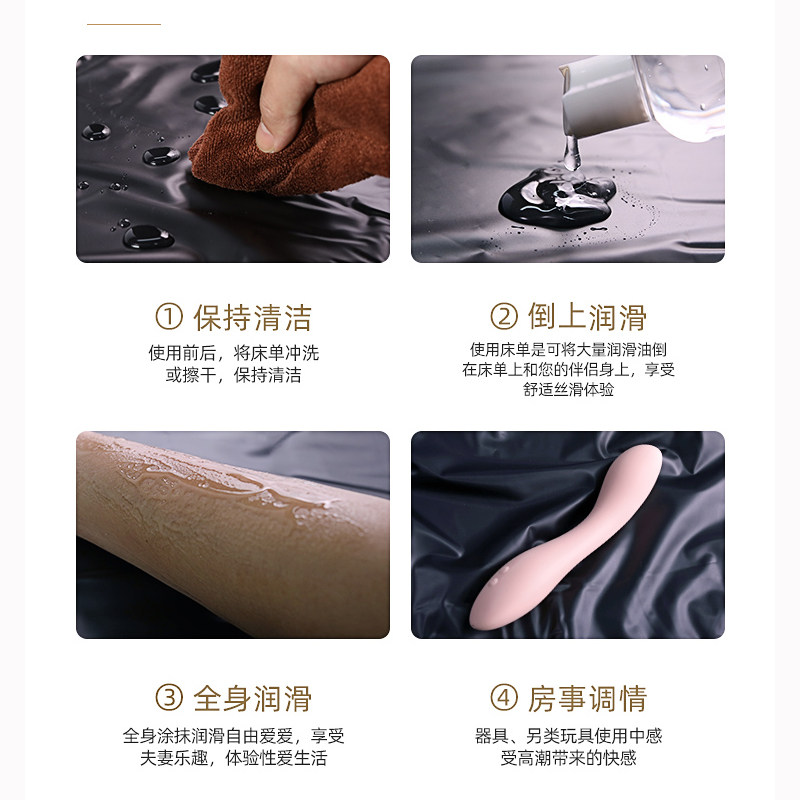 ① 保持清洁
使用前后，将床单冲洗或擦干，保持清洁

② 倒上润滑
使用床单是可将大量润滑油倒在床单上和您的伴侣身上，享受舒适丝滑体验

③ 全身润滑
全身涂抹润滑自由爱爱，享受夫妻乐趣，体验性爱生活

④ 房事调情
器具、另类玩具使用中感受高潮带来的快感