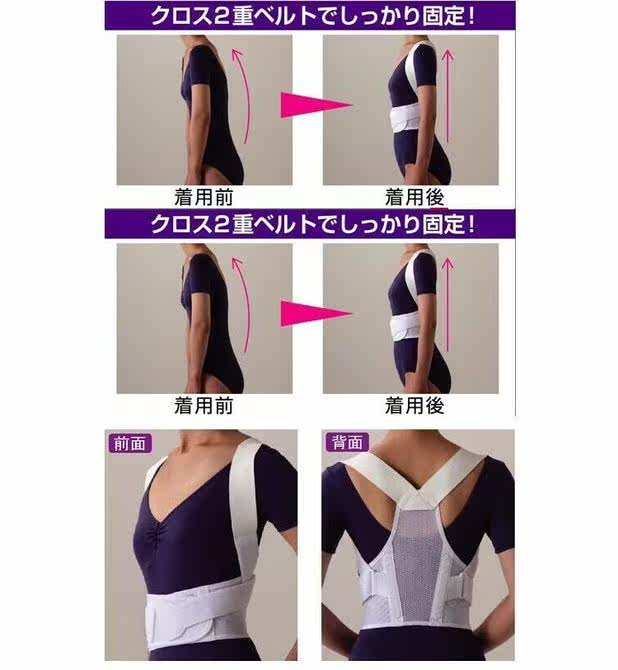 クロス2重ベルトでしっかり固定！

着用前

着用後

クロス2重ベルトでしっかり固定！

着用前

着用後

前面

背面