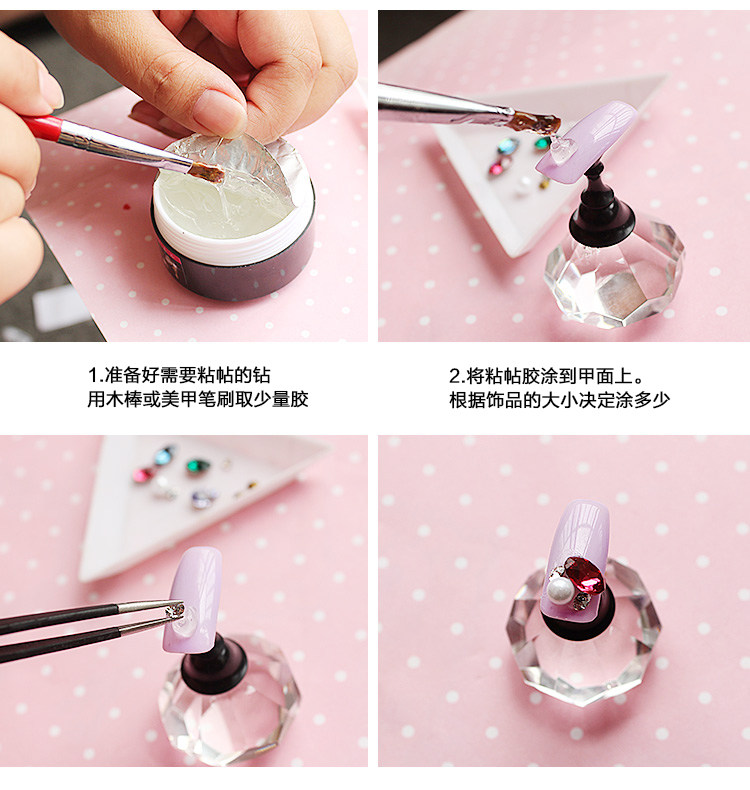 1.准备好需要粘帖的钻
用木棒或美甲笔刷取少量胶

2.将粘帖胶涂到甲面上。
根据饰品的大小决定涂多少