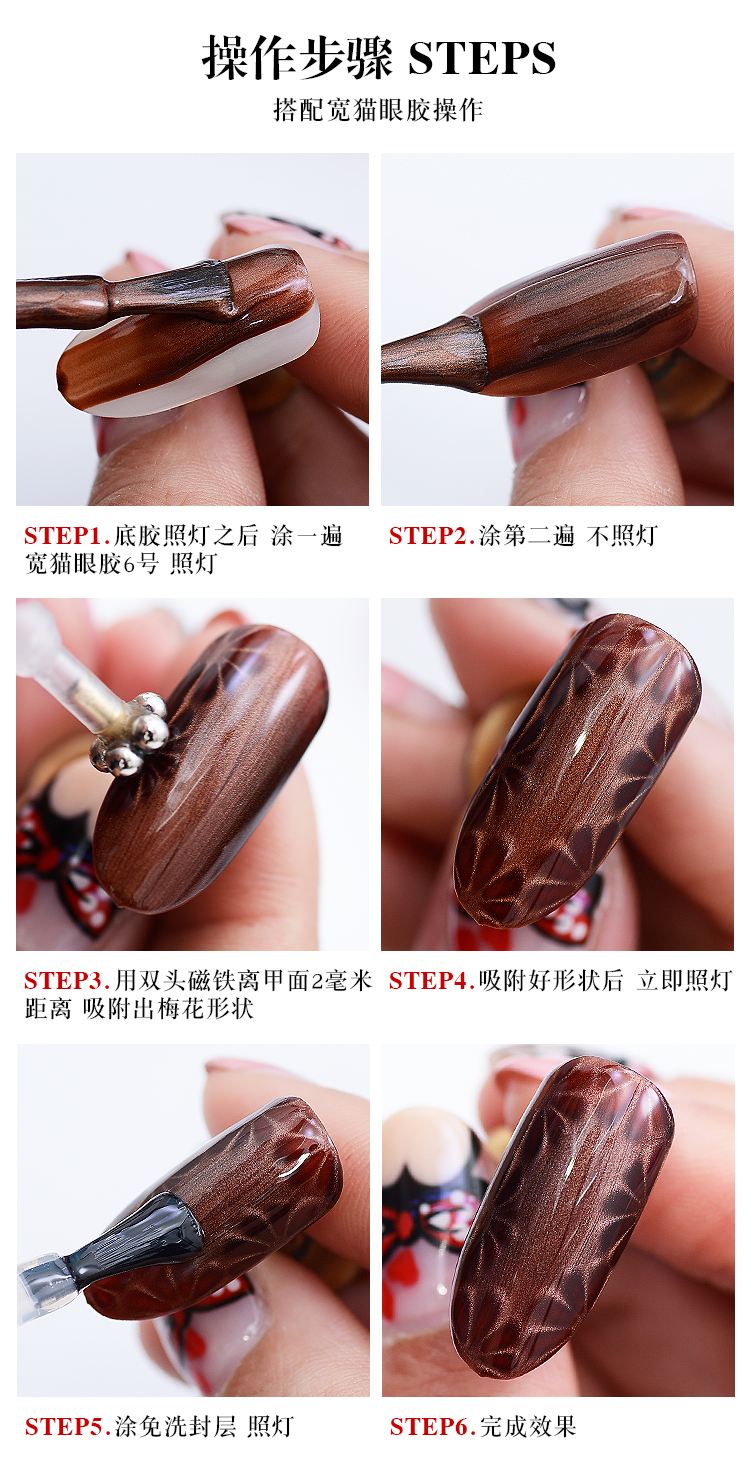 操作步骤 STEPS

搭配宽猫眼胶操作

STEP1.底胶照灯之后 涂一遍宽猫眼胶6号 照灯

STEP2.涂第二遍 不照灯

STEP3.用双头磁铁离甲面2毫米距离 吸附出梅花形状

STEP4.吸附好形状后 立即照灯

STEP5.涂免洗封层 照灯

STEP6.完成效果