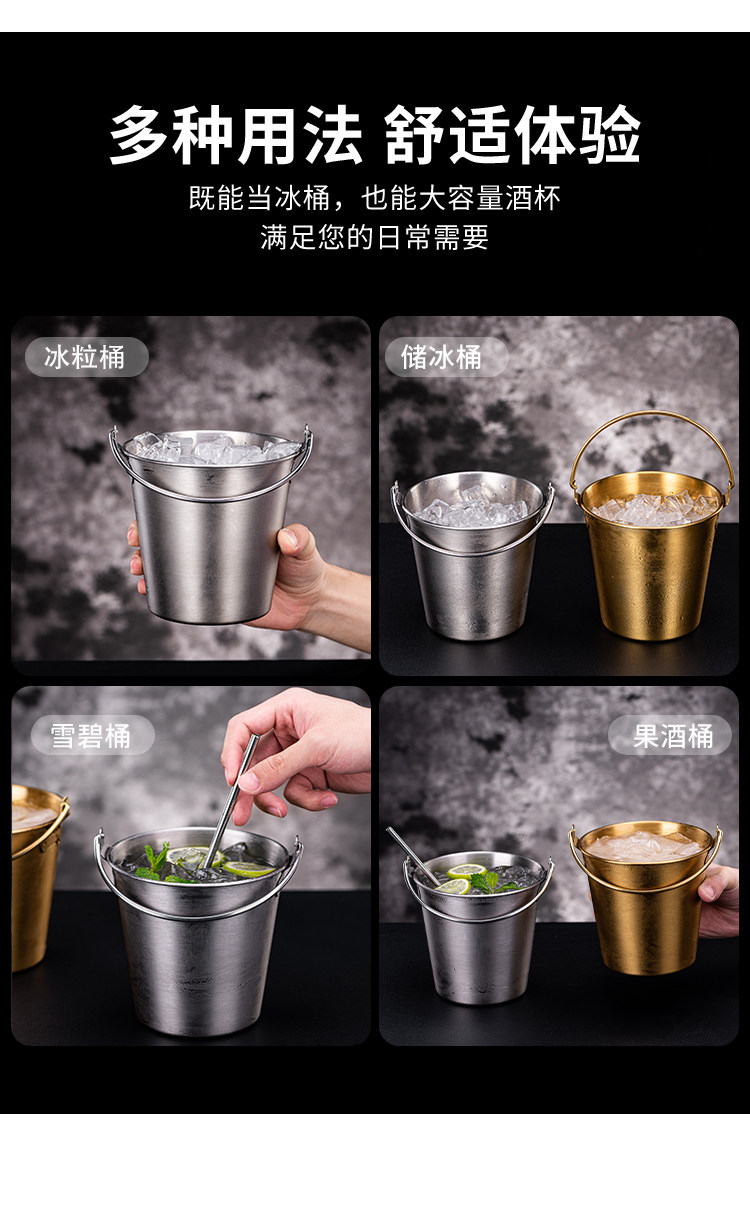 多种用法 舒适体验

既能当冰桶，也能大容量酒杯
满足您的日常需要

冰粒桶

储冰桶

雪碧桶

果酒桶