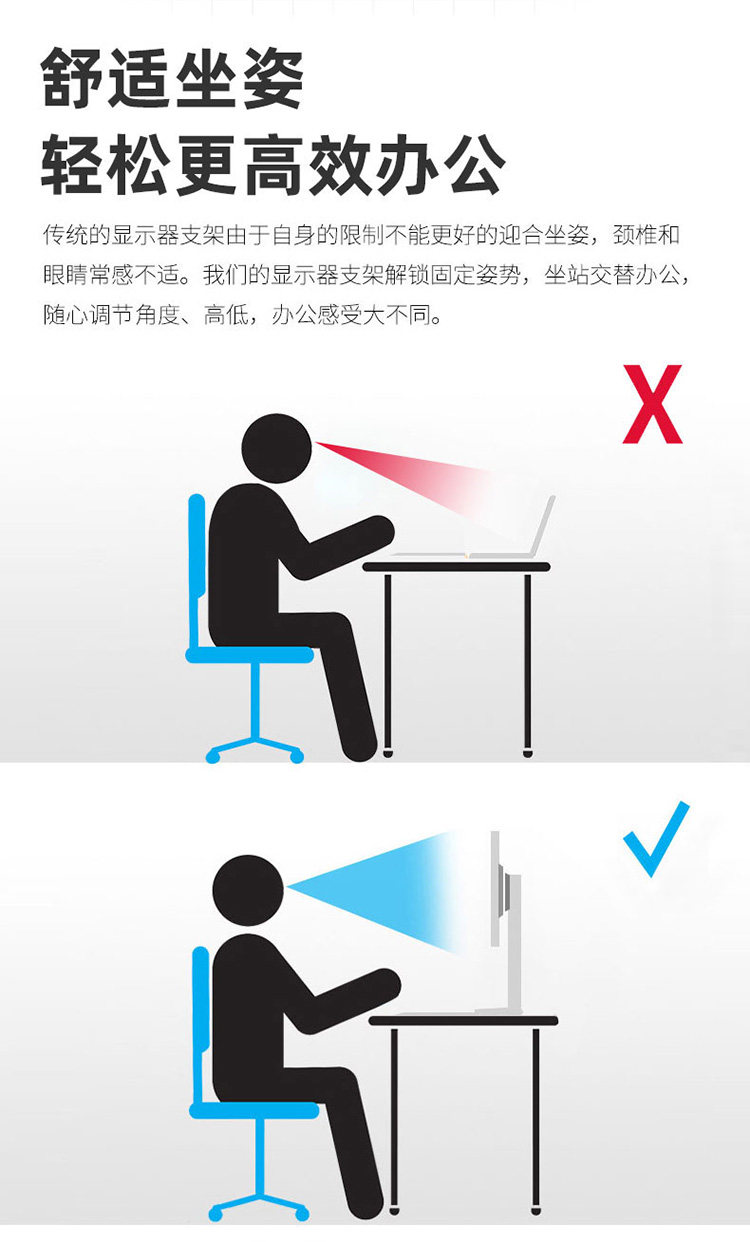 舒适坐姿
轻松更高效办公

传统的显示器支架由于自身的限制不能更好的迎合坐姿，颈椎和眼睛常感不适。我们的显示器支架解锁固定姿势，坐站交替办公，随心调节角度、高低，办公感受大不同。

X