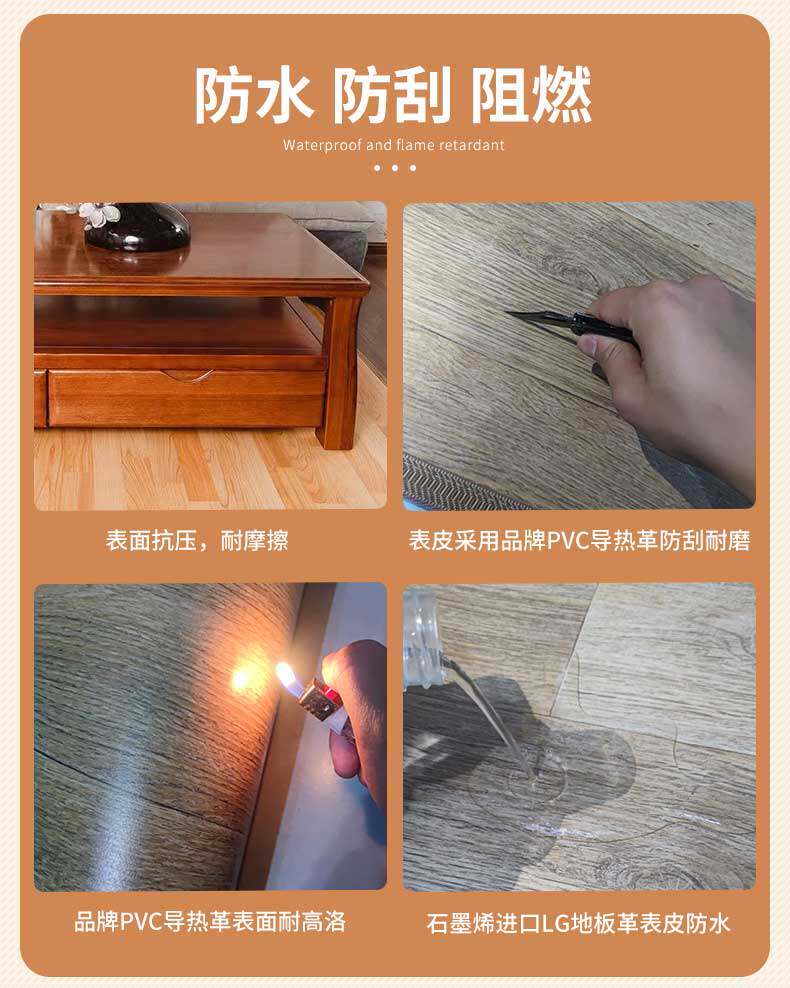 防水 防刮 阻燃

Waterproof and flame retardant

表面抗压，耐摩擦

表皮采用品牌PVC导热革防刮耐磨

品牌PVC导热革表面耐高洛

石墨烯进口LG地板革表皮防水