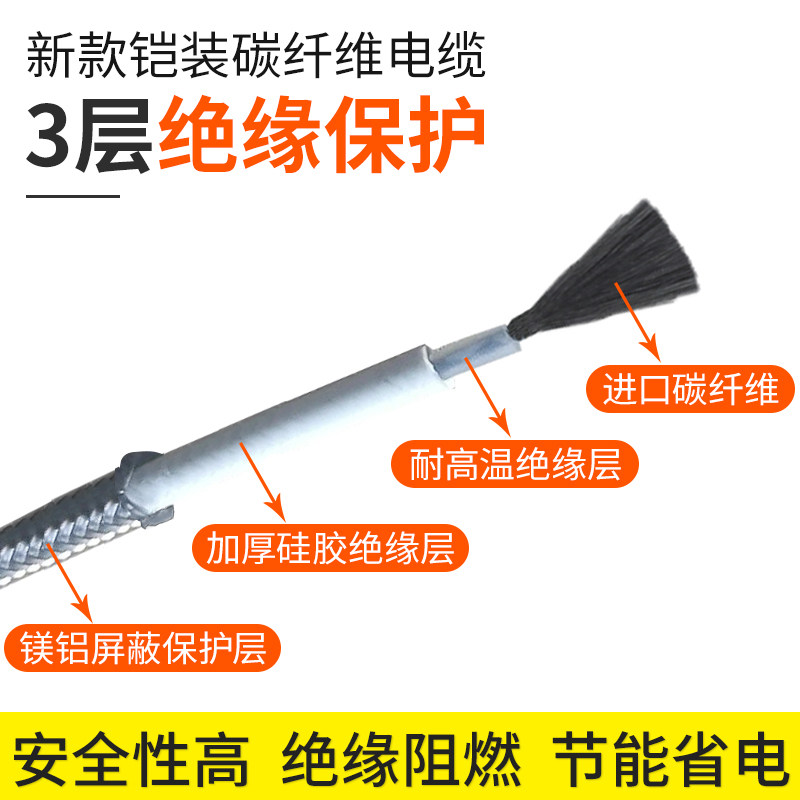 新款铠装碳纤维电缆
3层绝缘保护

进口碳纤维

耐高温绝缘层

加厚硅胶绝缘层

镁铝屏蔽保护层

安全性高 绝缘阻燃 节能省电