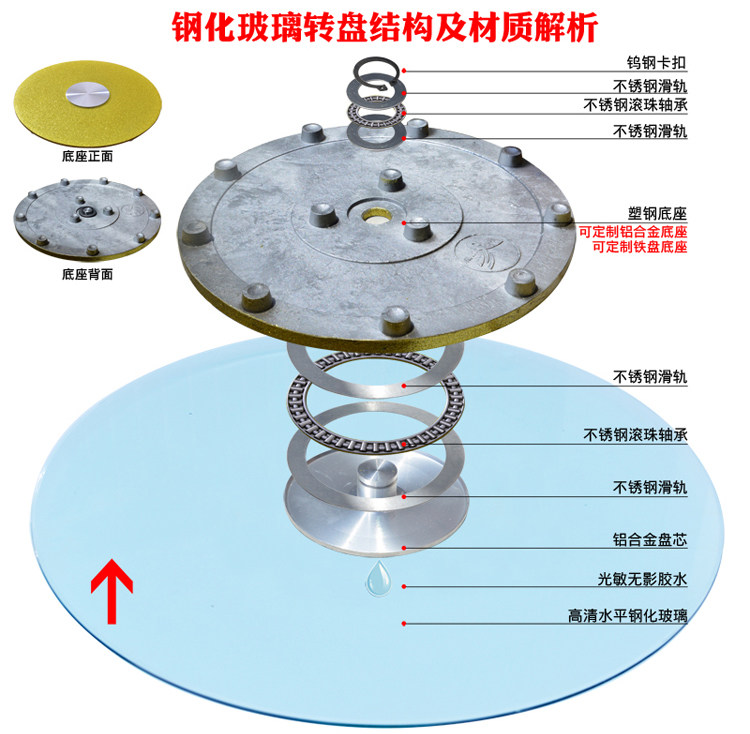 钢化玻璃转盘结构及材质解析

底座正面

底座背面

钨钢卡扣

不锈钢滑轨

不锈钢滚珠轴承

不锈钢滑轨

塑钢底座

可定制铝合金底座

可定制铁盘底座

不锈钢滑轨

不锈钢滚珠轴承

不锈钢滑轨

铝合金盘芯

光敏无影胶水

高清水平钢化玻璃