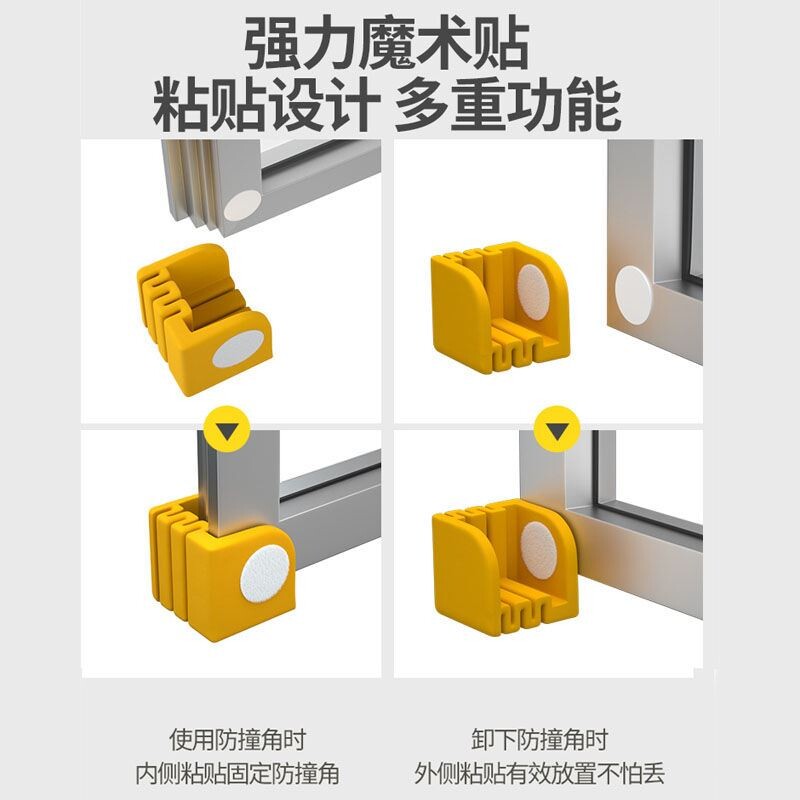 强力魔术贴
粘贴设计 多重功能

使用防撞角时
内侧粘贴固定防撞角

卸下防撞角时
外侧粘贴有效放置不怕丢