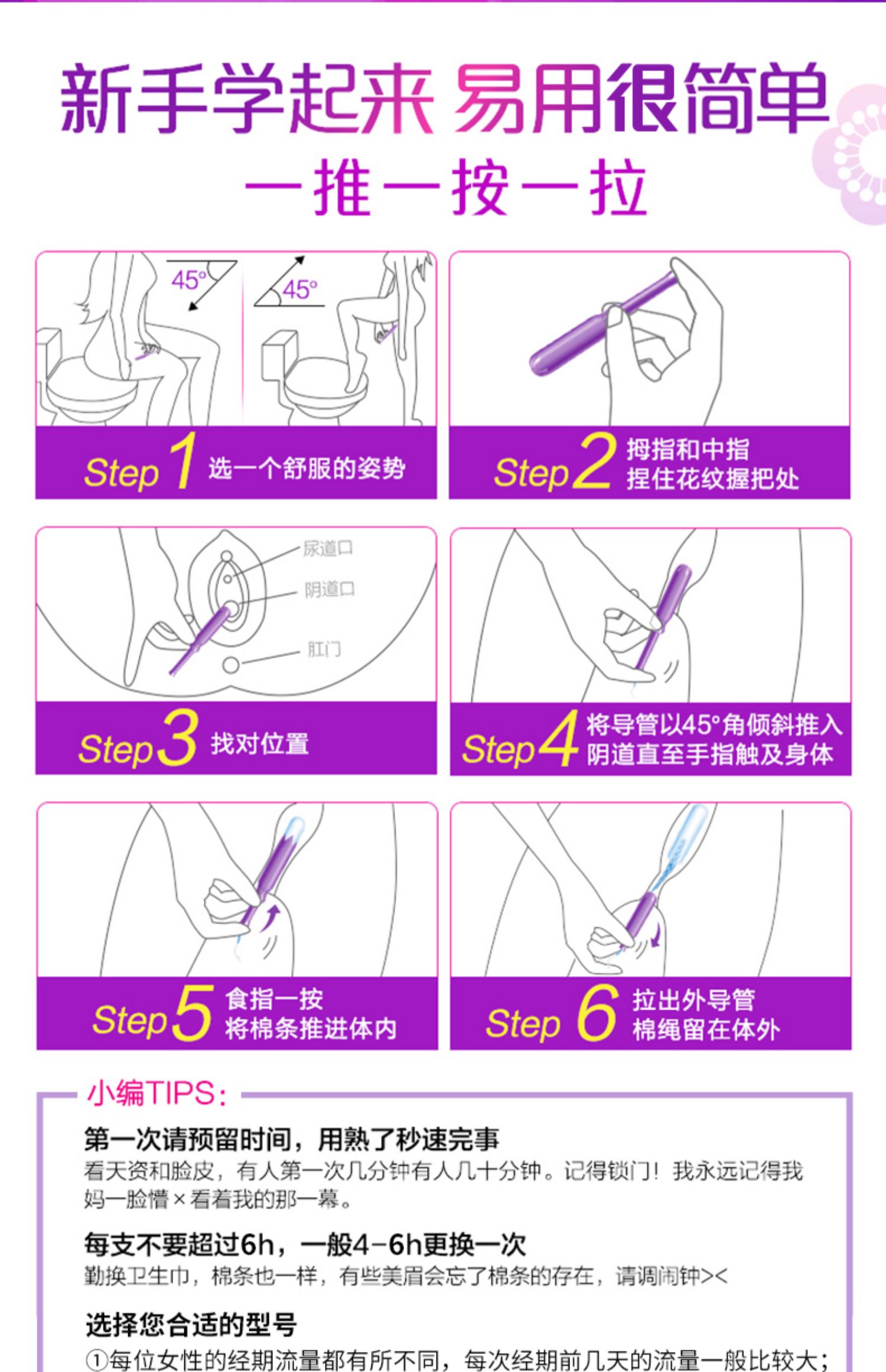 新手学起来 易用很简单

一推一按一拉

45°

45°

Step 1 选一个舒服的姿势

Step 2 拇指和中指 捏住花纹握把处

尿道口

阴道口

肛门

Step 3 找对位置

Step 4 将导管以45°角倾斜推入 阴道直至手指触及身体

Step 5 食指一按 将棉条推进体内

Step 6 拉出外导管 棉绳留在体外

小编TIPS:

第一次请预留时间，用熟了秒速完事

看天资和脸皮，有人第一次几分钟有人几十分钟。记得锁门！我永远记得我妈一脸懵×看着我的那一幕。

每支不要超过6h，一般4-6h更换一次

勤换卫生巾，棉条也一样，有些美眉会忘了棉条的存在，请调闹钟><

选择您合适的型号

①每位女性的经期流量都有所不同，每次经期前几天的流量一般比较大；