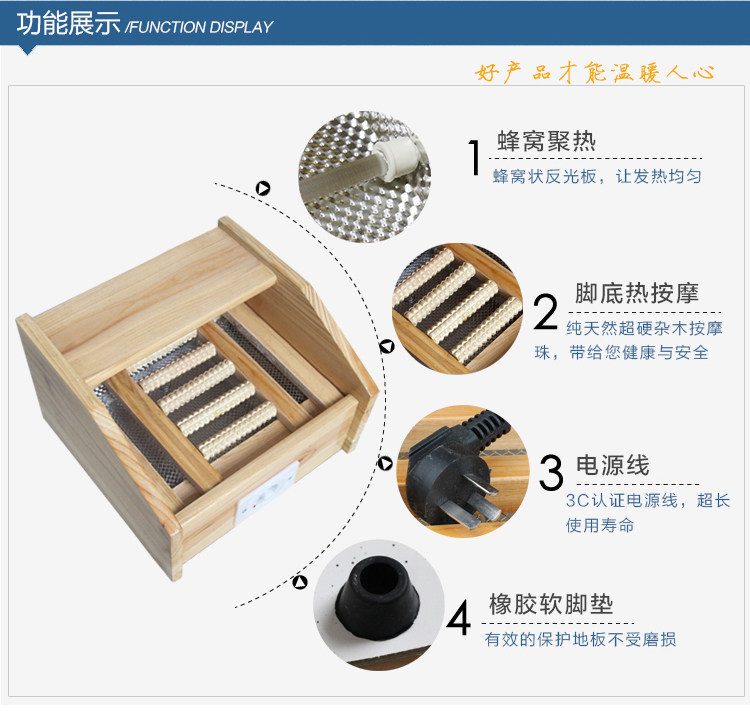 功能展示 /FUNCTION DISPLAY

好产品才能温暖人心

1 蜂窝聚热
蜂窝状反光板，让发热均匀

2 脚底热按摩
纯天然超硬杂木按摩珠，带给您健康与安全

3 电源线
3C认证电源线，超长使用寿命

4 橡胶软脚垫
有效的保护地板不受磨损