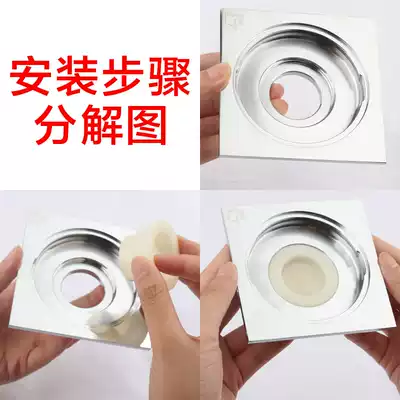 安装步骤
分解图