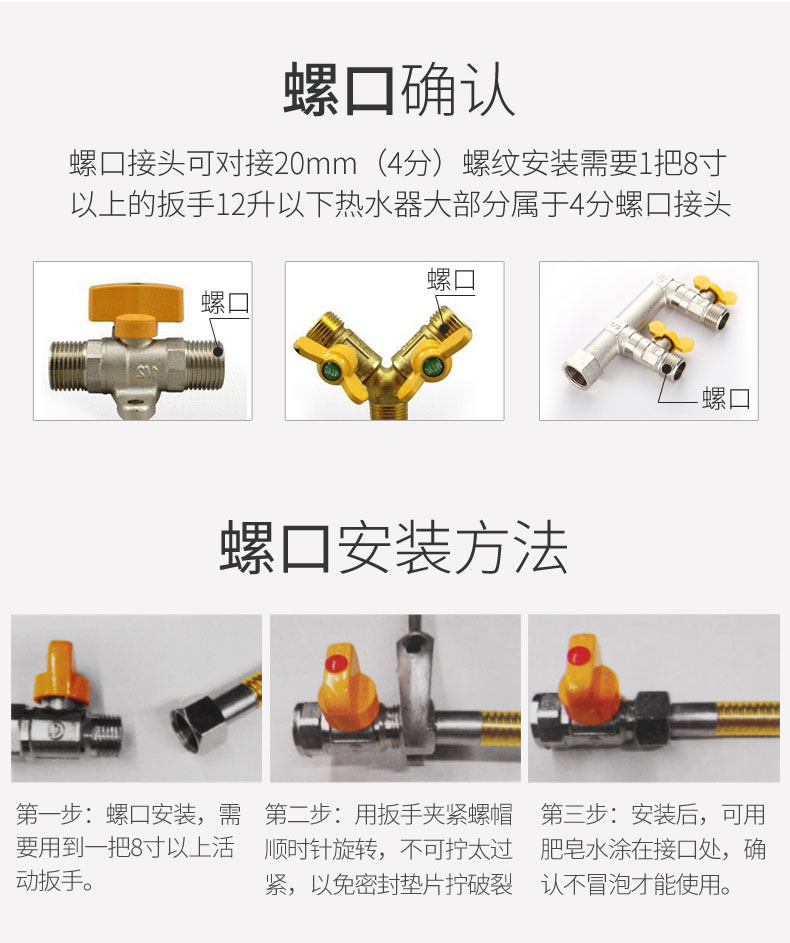 螺口确认

螺口接头可对接20mm（4分）螺纹安装需要1把8寸以上的扳手12升以下热水器大部分属于4分螺口接头

螺口

螺口

螺口

螺口安装方法

第一步：螺口安装，需要用到一把8寸以上活动扳手。

第二步：用扳手夹紧螺帽顺时针旋转，不可拧太过紧，以免密封垫片拧破裂

第三步：安装后，可用肥皂水涂在接口处，确认不冒泡才能使用。