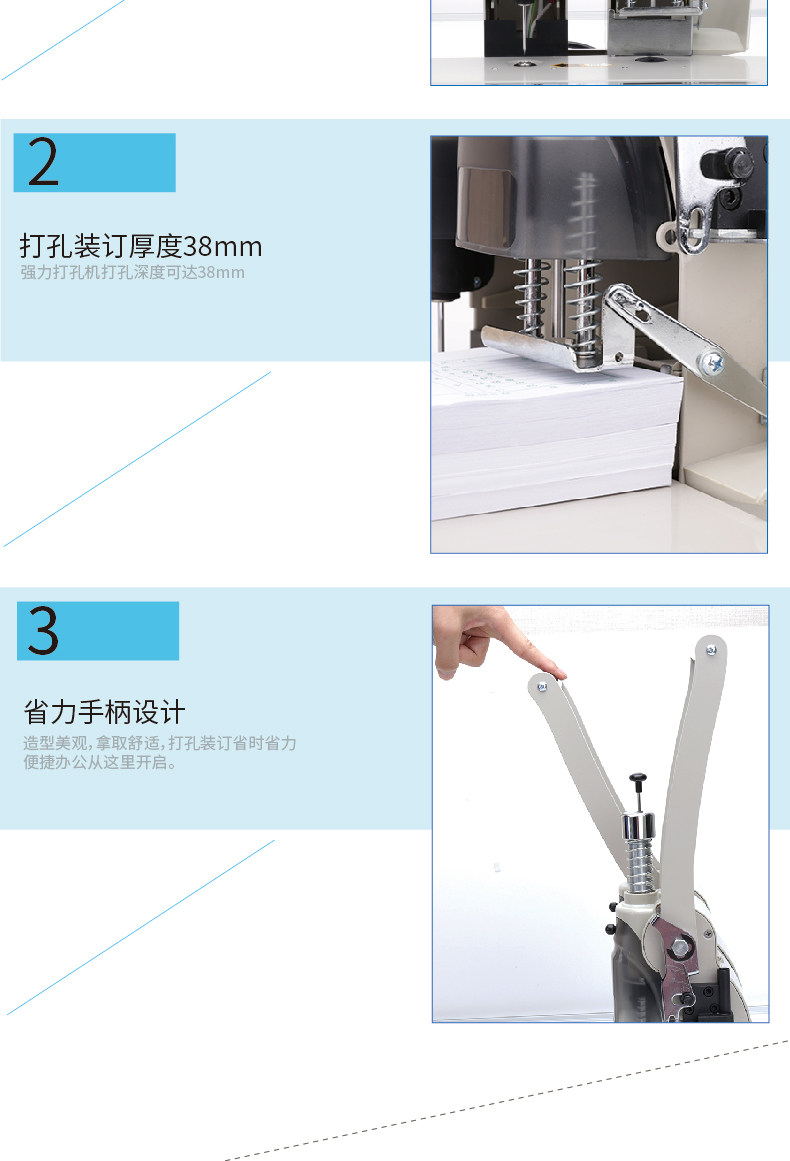 2

打孔装订厚度38mm
强力打孔机打孔深度可达38mm

3

省力手柄设计
造型美观，拿取舒适，打孔装订省时省力
便捷办公从这里开启。