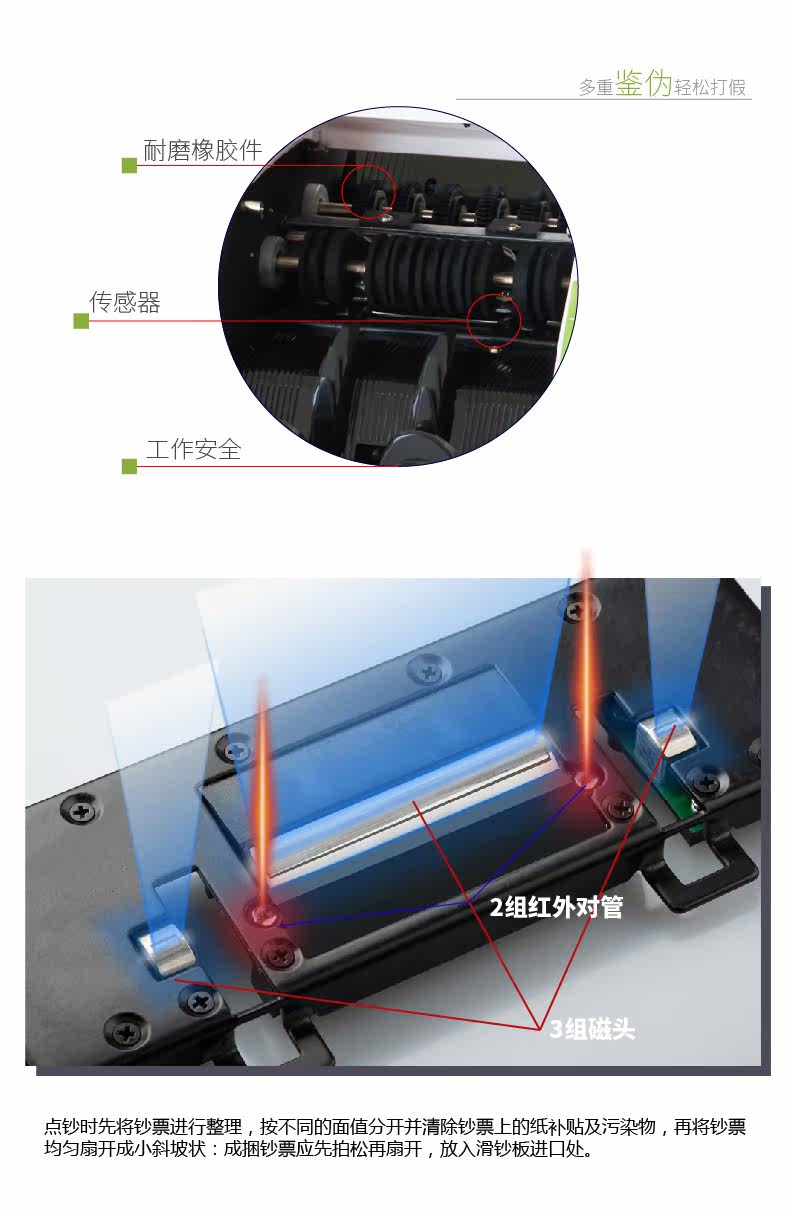 多重鉴伪轻松打假

耐磨橡胶件

传感器

工作安全

2组红外对管

3组磁头

点钞时先将钞票进行整理，按不同的面值分开并清除钞票上的纸补贴及污染物，再将钞票均匀扇开成小斜坡状：成捆钞票应先拍松再扇开，放入滑钞板进口处。