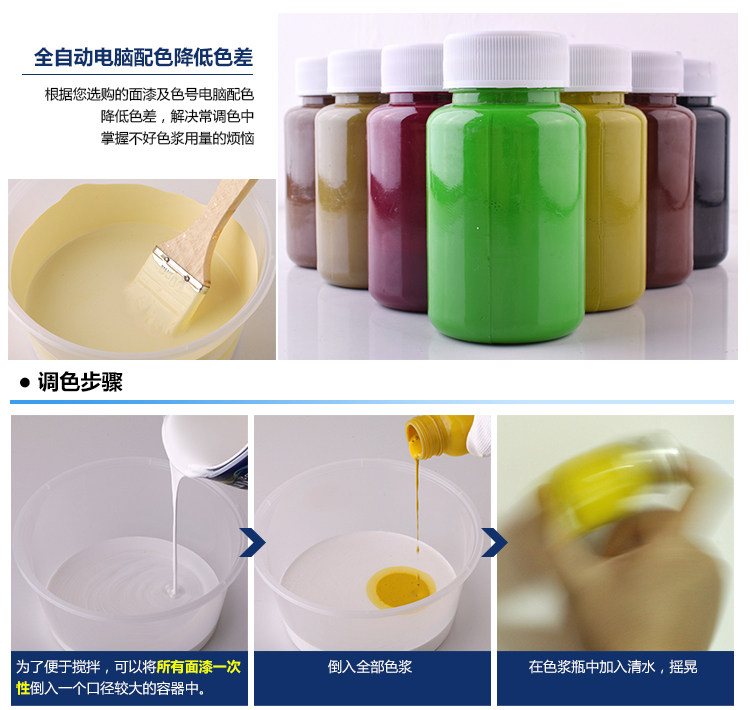 全自动电脑配色降低色差

根据您选购的面漆及色号电脑配色降低色差，解决常调色中掌握不好色浆用量的烦恼

● 调色步骤

为了便于搅拌，可以将所有面漆一次性倒入一个口径较大的容器中。

倒入全部色浆

在色浆瓶中加入清水，摇晃